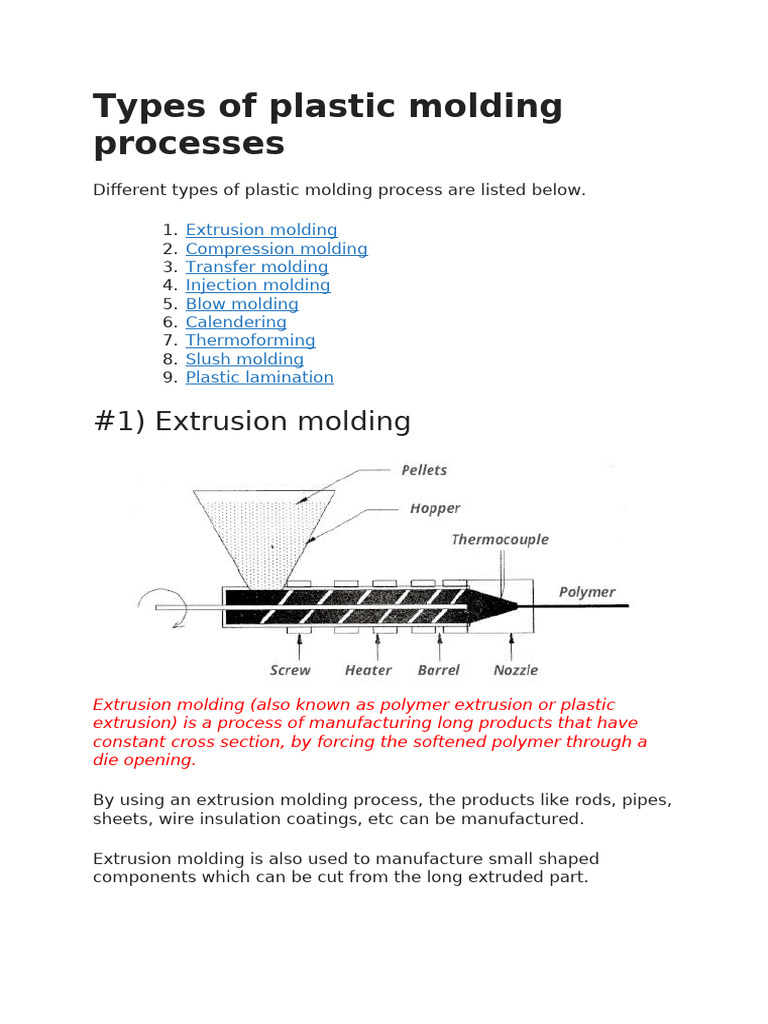 Types of plastic molding processes

Different types of plastic molding process are listed below.

1. Extrusion molding
2. Compression molding
3. Transfer molding
4. Injection molding
5. Blow molding
6. Calendering
7. Thermoforming
8. Slush molding
9. Plastic lamination

#1) Extrusion molding

Pellets
Hopper
Thermocouple
Polymer
Screw
Heater
Barrel
Nozzle

Extrusion molding (also known as polymer extrusion or plastic extrusion) is a process of manufacturing long products that have constant cross section, by forcing the softened polymer through a die opening.

By using an extrusion molding process, the products like rods, pipes, sheets, wire insulation coatings, etc can be manufactured.

Extrusion molding is also used to manufacture small shaped components which can be cut from the long extruded part.