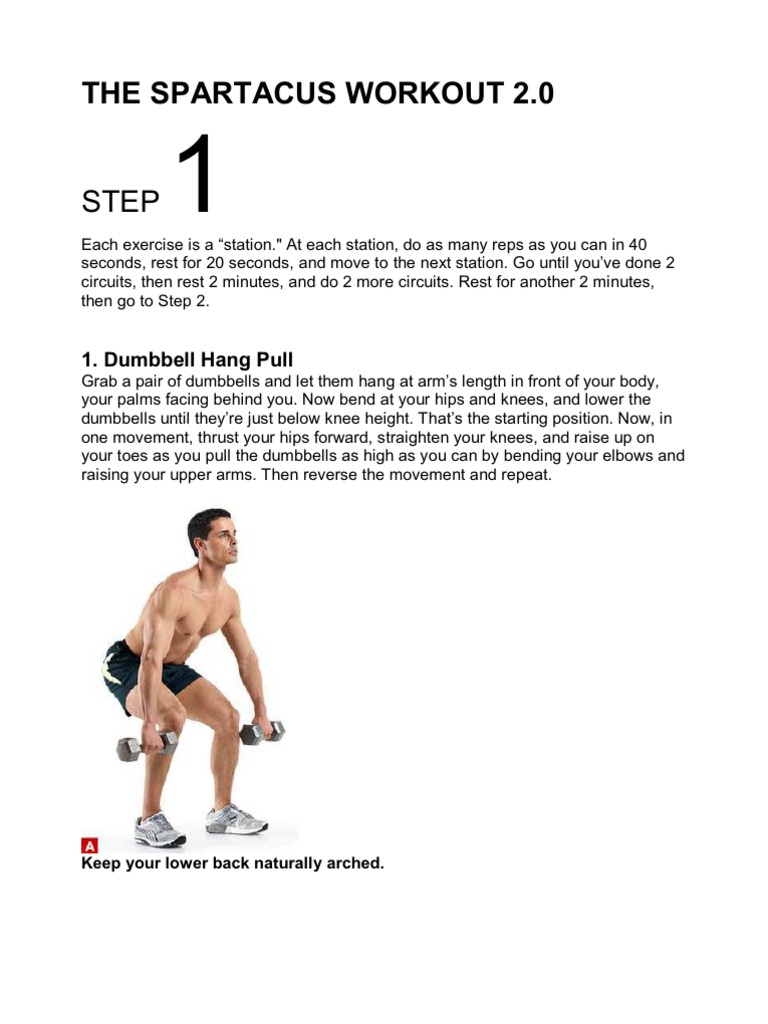 THE SPARTACUS WORKOUT 2.0

STEP 1

Each exercise is a “station." At each station, do as many reps as you can in 40 seconds, rest for 20 seconds, and move to the next station. Go until you’ve done 2 circuits, then rest 2 minutes, and do 2 more circuits. Rest for another 2 minutes, then go to Step 2.

1. Dumbbell Hang Pull

Grab a pair of dumbbells and let them hang at arm’s length in front of your body, your palms facing behind you. Now bend at your hips and knees, and lower the dumbbells until they’re just below knee height. That’s the starting position. Now, in one movement, thrust your hips forward, straighten your knees, and raise up on your toes as you pull the dumbbells as high as you can by bending your elbows and raising your upper arms. Then reverse the movement and repeat.

A
Keep your lower back naturally arched.