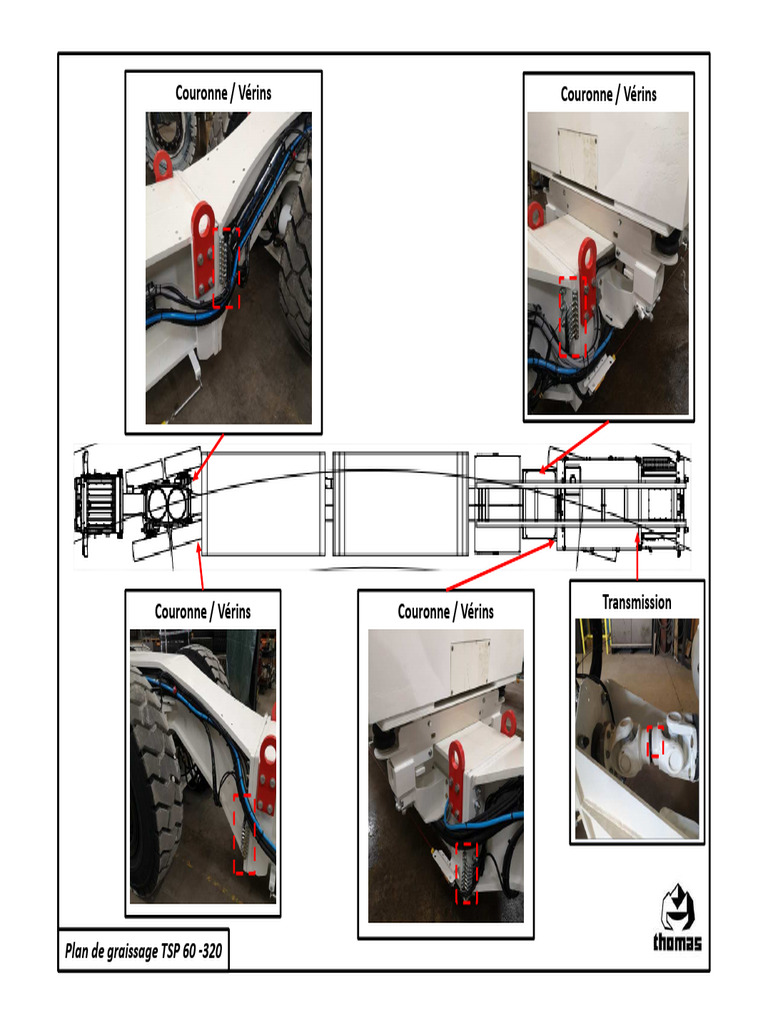 Couronne / Vérins

Couronne / Vérins

Couronne / Vérins

Couronne / Vérins

Transmission

Plan de graissage TSP 60 -320

thomas