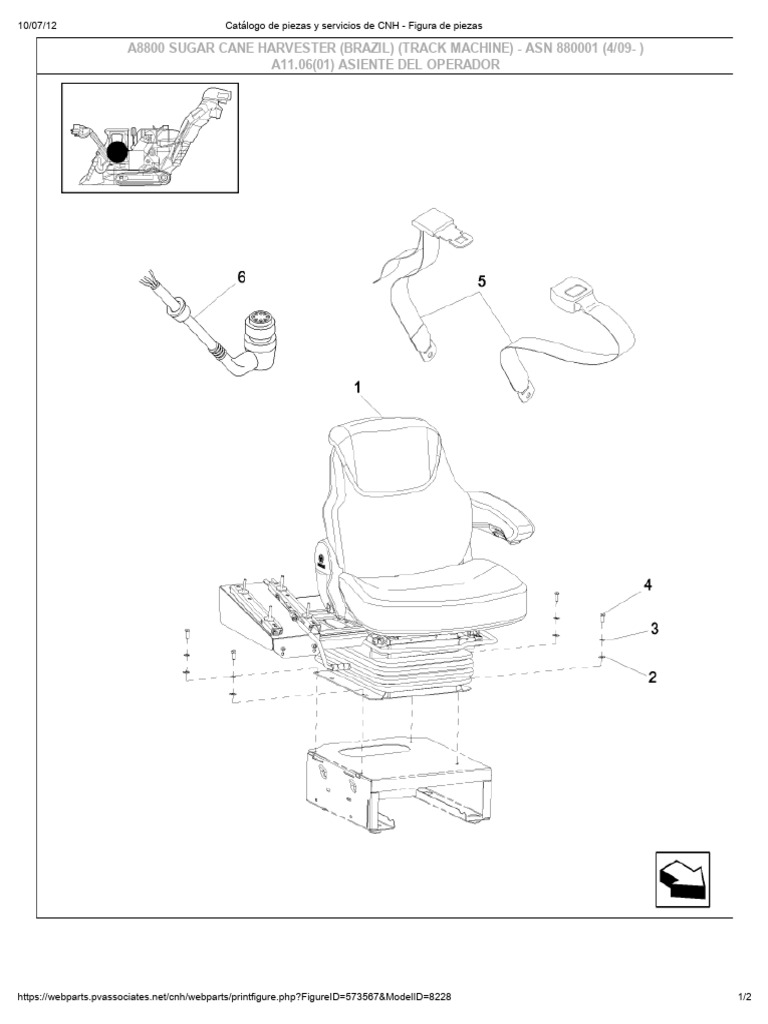 10/07/12 Catálogo de piezas y servicios de CNH - Figura de piezas

A8800 SUGAR CANE HARVESTER (BRAZIL) (TRACK MACHINE) - ASN 880001 (4/09- )
A11.06(01) ASIENTE DEL OPERADOR

6

5

1

4

3

2

https://webparts.pvassociates.net/cnh/webparts/printfigure.php?FigureID=573567&ModelID=8228 1/2