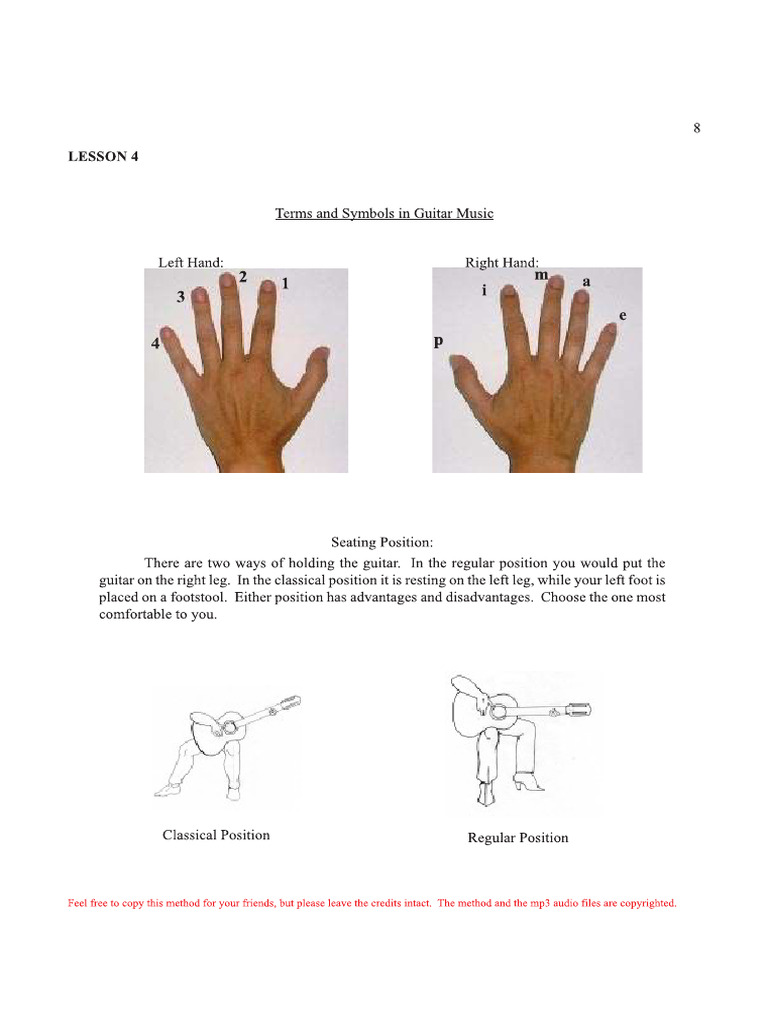 8

LESSON 4

Terms and Symbols in Guitar Music

Left Hand:

4 3 2 1

Right Hand:

p i m a e

Seating Position:

There are two ways of holding the guitar. In the regular position you would put the guitar on the right leg. In the classical position it is resting on the left leg, while your left foot is placed on a footstool. Either position has advantages and disadvantages. Choose the one most comfortable to you.

Classical Position

Regular Position

Feel free to copy this method for your friends, but please leave the credits intact. The method and the mp3 audio files are copyrighted.