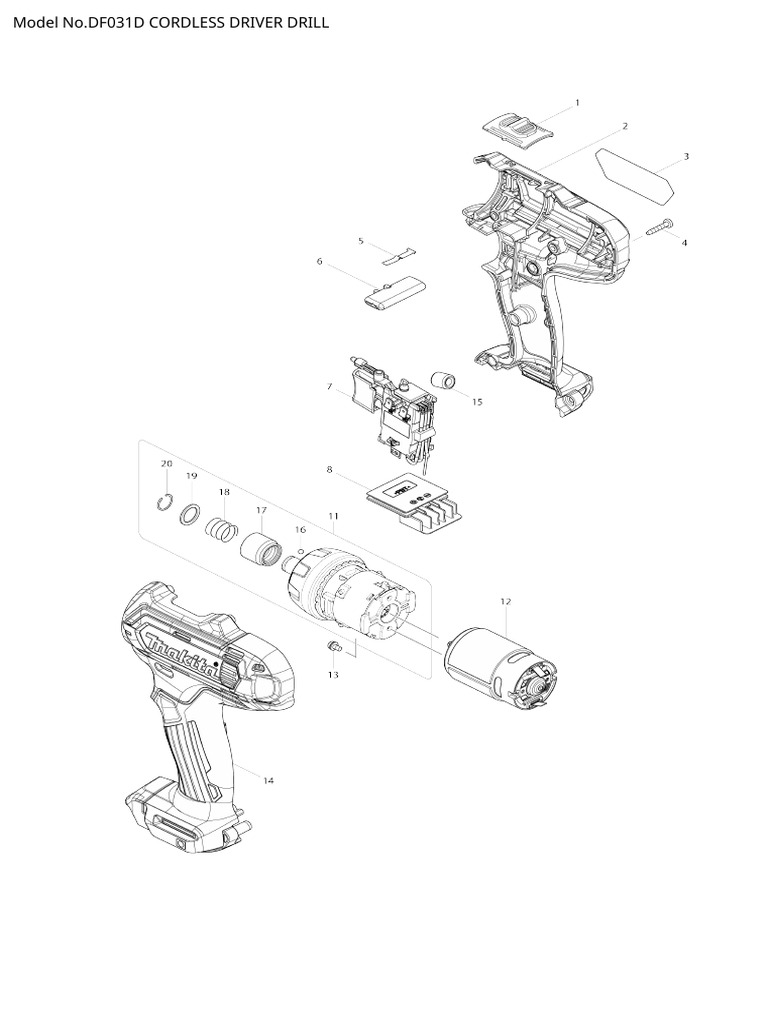 Model No.DF031D CORDLESS DRIVER DRILL

1
2
3
4
5
6
7
15
8
20
19
18
17
16
11
12
13
makita
14