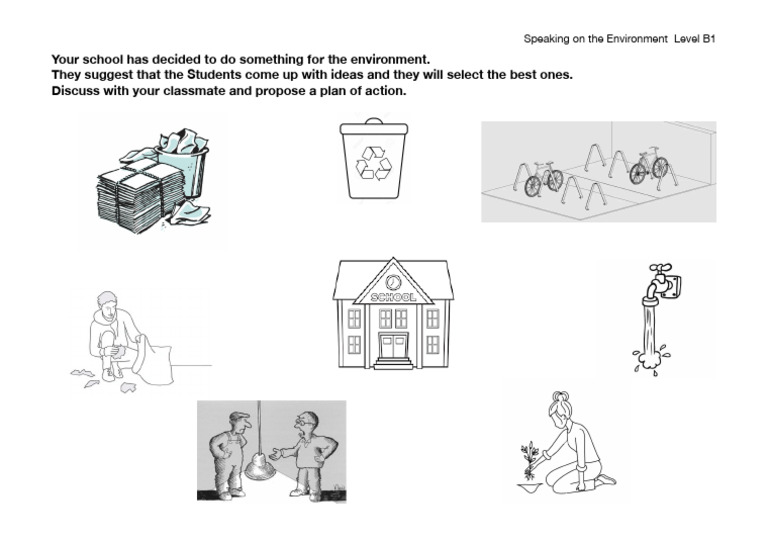 Speaking on the Environment Level B1

Your school has decided to do something for the environment.
They suggest that the Students come up with ideas and they will select the best ones.
Discuss with your classmate and propose a plan of action.

SCHOOL