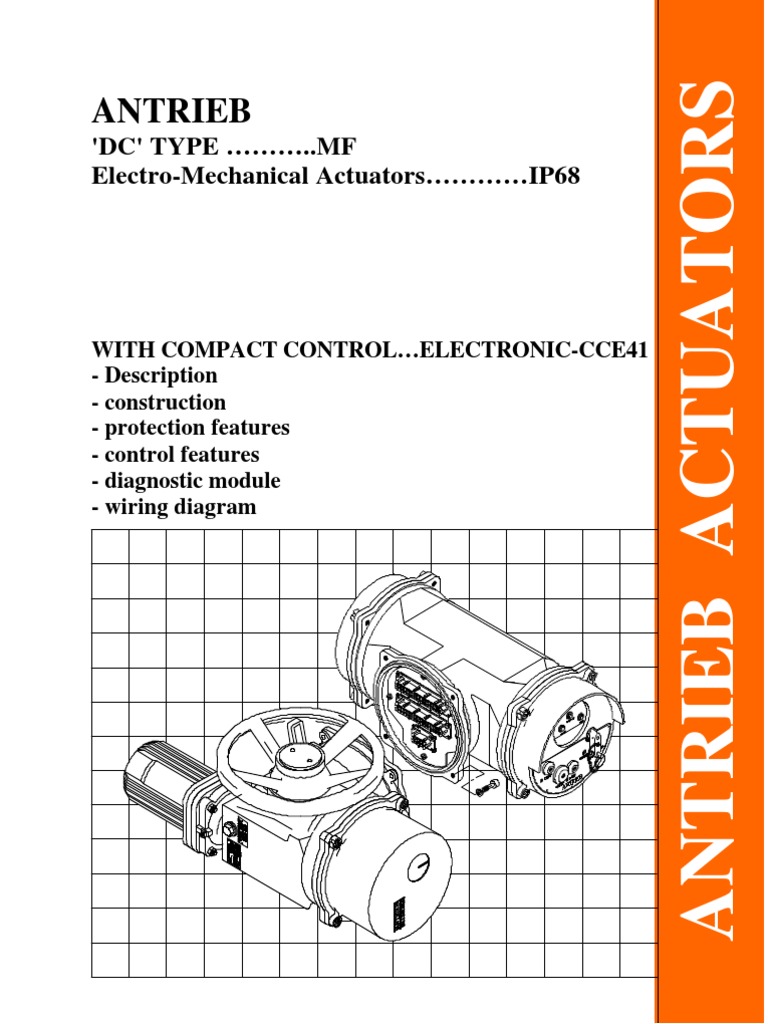 ANTRIEB
'DC' TYPE ………..MF
Electro-Mechanical Actuators…………IP68

WITH COMPACT CONTROL…ELECTRONIC-CCE41
- Description
- construction
- protection features
- control features
- diagnostic module
- wiring diagram

ANTRIEB ACTUATORS