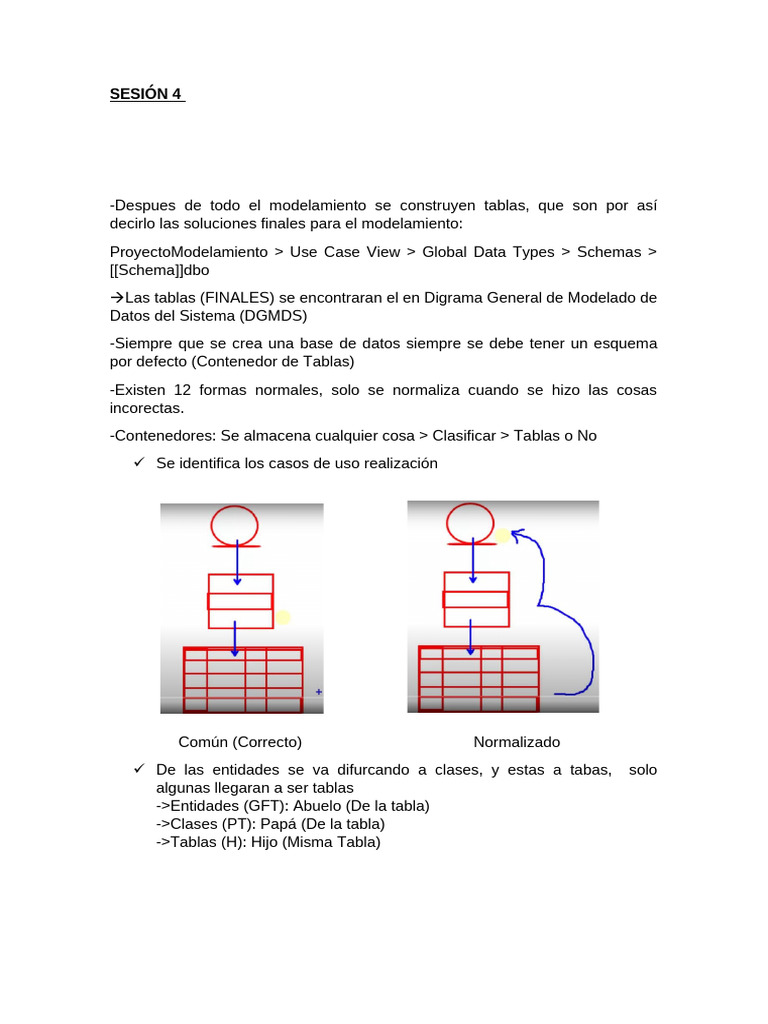 SESIÓN 4

-Despues de todo el modelamiento se construyen tablas, que son por así decirlo las soluciones finales para el modelamiento:

ProyectoModelamiento > Use Case View > Global Data Types > Schemas > [[Schema]]dbo

→Las tablas (FINALES) se encontraran el en Digrama General de Modelado de Datos del Sistema (DGMDS)

-Siempre que se crea una base de datos siempre se debe tener un esquema por defecto (Contenedor de Tablas)

-Existen 12 formas normales, solo se normaliza cuando se hizo las cosas incorectas.

-Contenedores: Se almacena cualquier cosa > Clasificar > Tablas o No

✓ Se identifica los casos de uso realización

Común (Correcto)

Normalizado

✓ De las entidades se va difurcando a clases, y estas a tabas, solo algunas llegaran a ser tablas
->Entidades (GFT): Abuelo (De la tabla)
->Clases (PT): Papá (De la tabla)
->Tablas (H): Hijo (Misma Tabla)