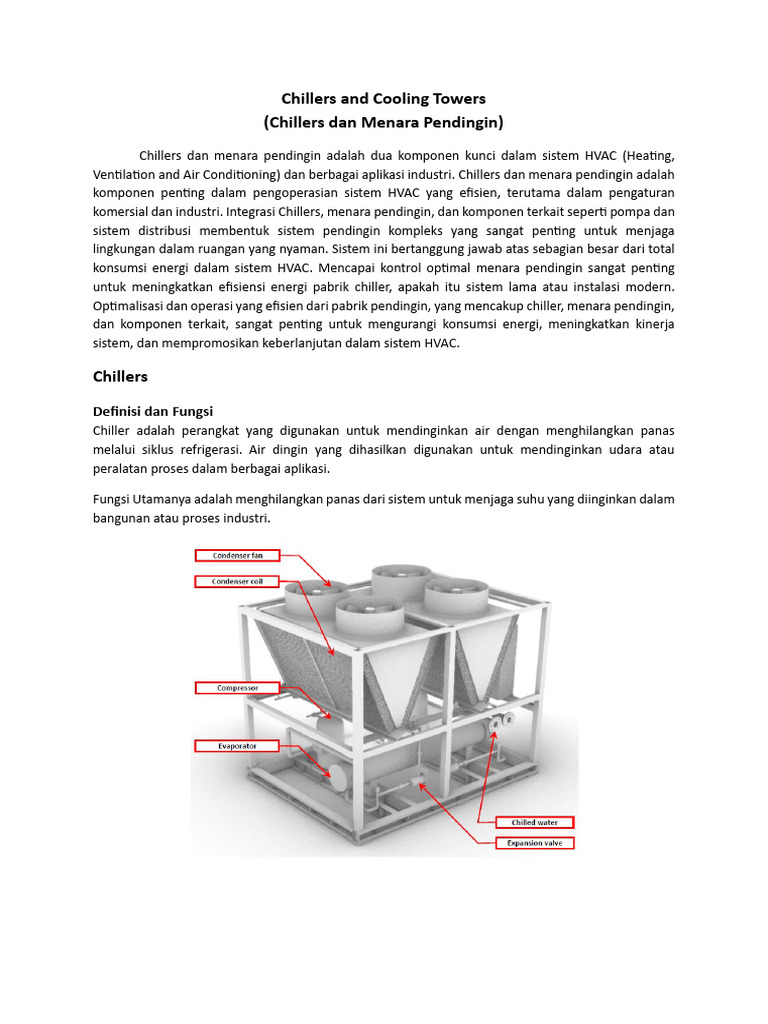 Chillers and Cooling Towers
(Chillers dan Menara Pendingin)

Chillers dan menara pendingin adalah dua komponen kunci dalam sistem HVAC (Heating, Ventilation and Air Conditioning) dan berbagai aplikasi industri. Chillers dan menara pendingin adalah komponen penting dalam pengoperasian sistem HVAC yang efisien, terutama dalam pengaturan komersial dan industri. Integrasi Chillers, menara pendingin, dan komponen terkait seperti pompa dan sistem distribusi membentuk sistem pendingin kompleks yang sangat penting untuk menjaga lingkungan dalam ruangan yang nyaman. Sistem ini bertanggung jawab atas sebagian besar dari total konsumsi energi dalam sistem HVAC. Mencapai kontrol optimal menara pendingin sangat penting untuk meningkatkan efisiensi energi pabrik chiller, apakah itu sistem lama atau instalasi modern. Optimalisasi dan operasi yang efisien dari pabrik pendingin, yang mencakup chiller, menara pendingin, dan komponen terkait, sangat penting untuk mengurangi konsumsi energi, meningkatkan kinerja sistem, dan mempromosikan keberlanjutan dalam sistem HVAC.

Chillers

Definisi dan Fungsi
Chiller adalah perangkat yang digunakan untuk mendinginkan air dengan menghilangkan panas melalui siklus refrigerasi. Air dingin yang dihasilkan digunakan untuk mendinginkan udara atau peralatan proses dalam berbagai aplikasi.

Fungsi Utamanya adalah menghilangkan panas dari sistem untuk menjaga suhu yang diinginkan dalam bangunan atau proses industri.

Condenser fan
Condenser coil
Compressor
Evaporator
Chilled water
Expansion valve