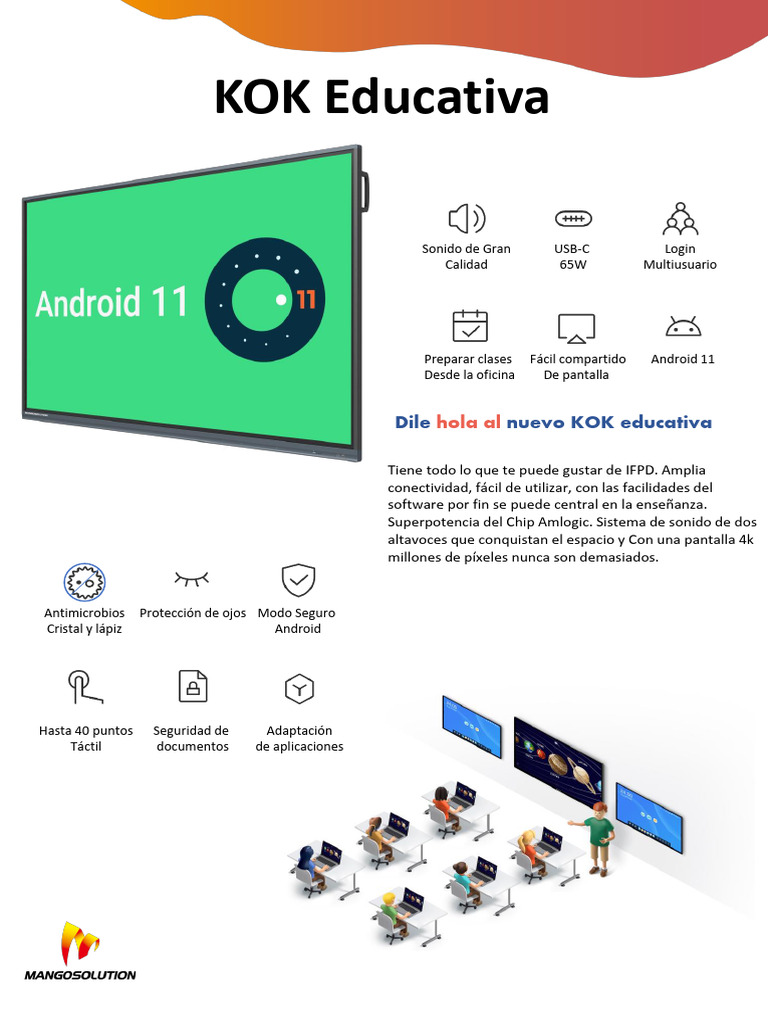 KOK Educativa

Android 11

11

Sonido de Gran Calidad

USB-C 65W

Login Multiusuario

Preparar clases Desde la oficina

Fácil compartido De pantalla

Android 11

Dile hola al nuevo KOK educativa

Tiene todo lo que te puede gustar de IFPD. Amplia conectividad, fácil de utilizar, con las facilidades del software por fin se puede central en la enseñanza. Superpotencia del Chip Amlogic. Sistema de sonido de dos altavoces que conquistan el espacio y Con una pantalla 4k millones de píxeles nunca son demasiados.

Antimicrobios Cristal y lápiz

Protección de ojos

Modo Seguro Android

Hasta 40 puntos Táctil

Seguridad de documentos

Adaptación de aplicaciones

MANGOSOLUTION