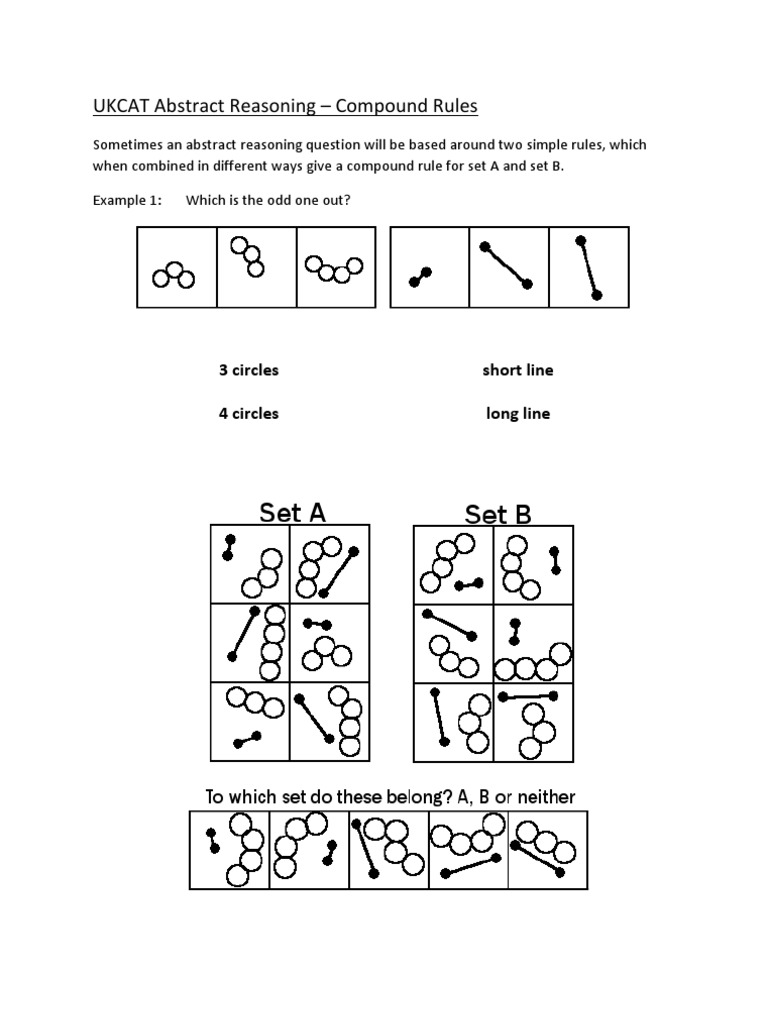 UKCAT Abstract Reasoning – Compound Rules

Sometimes an abstract reasoning question will be based around two simple rules, which when combined in different ways give a compound rule for set A and set B.

Example 1: Which is the odd one out?

3 circles

4 circles

short line

long line

Set A

Set B

To which set do these belong? A, B or neither