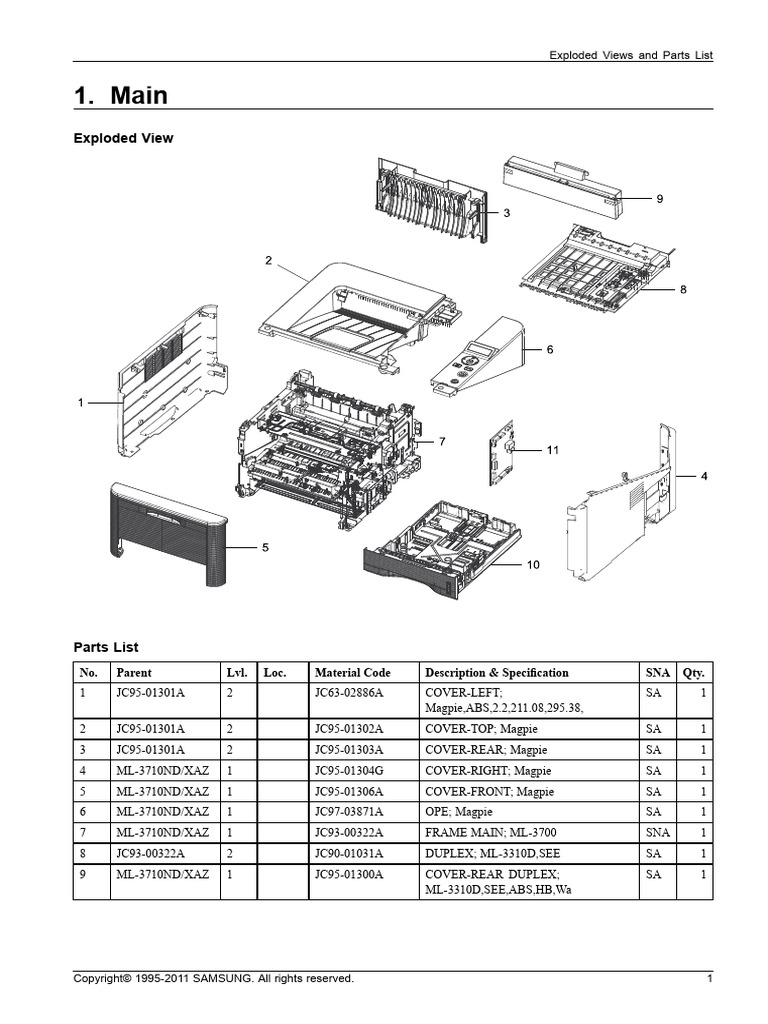 Exploded Views and Parts List

1. Main

Exploded View

9
3
2
8
6
1
7
11
4
5
10

Parts List

| No. | Parent | Lvl. | Loc. | Material Code | Description & Specification | SNA | Qty. |
|---|---|---|---|---|---|---|---|
| 1 | JC95-01301A | 2 | | JC63-02886A | COVER-LEFT; Magpie,ABS,2.2,211.08,295.38, | SA | 1 |
| 2 | JC95-01301A | 2 | | JC95-01302A | COVER-TOP; Magpie | SA | 1 |
| 3 | JC95-01301A | 2 | | JC95-01303A | COVER-REAR; Magpie | SA | 1 |
| 4 | ML-3710ND/XAZ | 1 | | JC95-01304G | COVER-RIGHT; Magpie | SA | 1 |
| 5 | ML-3710ND/XAZ | 1 | | JC95-01306A | COVER-FRONT; Magpie | SA | 1 |
| 6 | ML-3710ND/XAZ | 1 | | JC97-03871A | OPE; Magpie | SA | 1 |
| 7 | ML-3710ND/XAZ | 1 | | JC93-00322A | FRAME MAIN; ML-3700 | SNA | 1 |
| 8 | JC93-00322A | 2 | | JC90-01031A | DUPLEX; ML-3310D,SEE | SA | 1 |
| 9 | ML-3710ND/XAZ | 1 | | JC95-01300A | COVER-REAR DUPLEX; ML-3310D,SEE,ABS,HB,Wa | SA | 1 |

Copyright© 1995-2011 SAMSUNG. All rights reserved.
1