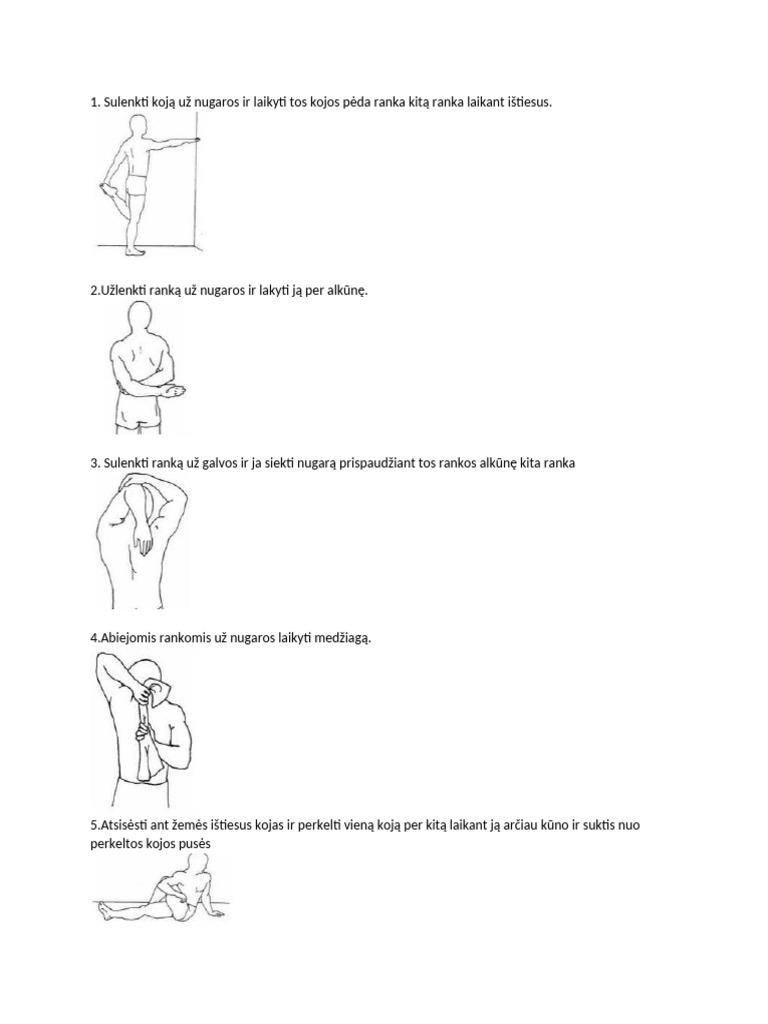 1. Sulenkti koją už nugaros ir laikyti tos kojos pėda ranka kitą ranka laikant ištiesus.

2.Užlenkti ranką už nugaros ir lakyti ją per alkūnę.

3. Sulenkti ranką už galvos ir ja siekti nugarą prispaudžiant tos rankos alkūnę kita ranka

4.Abiejomis rankomis už nugaros laikyti medžiagą.

5.Atsisėsti ant žemės ištiesus kojas ir perkelti vieną koją per kitą laikant ją arčiau kūno ir suktis nuo perkeltos kojos pusės