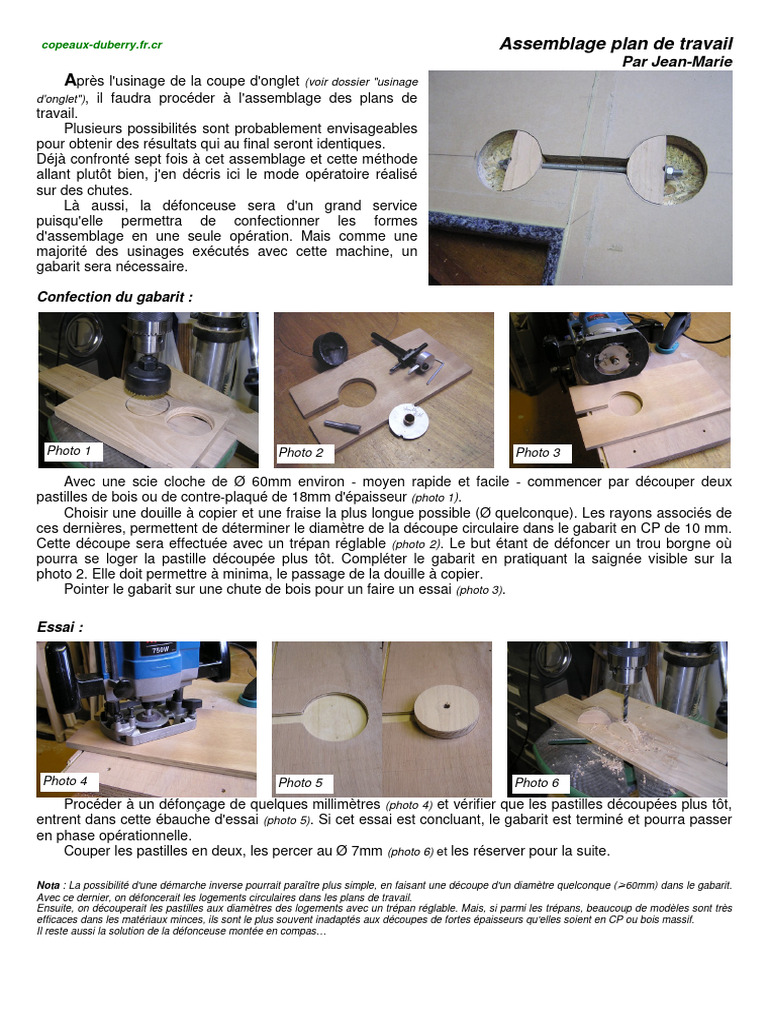 copeaux-duberry.fr.cr

Assemblage plan de travail
Par Jean-Marie

Après l'usinage de la coupe d'onglet (voir dossier "usinage d'onglet"), il faudra procéder à l'assemblage des plans de travail.

Plusieurs possibilités sont probablement envisageables pour obtenir des résultats qui au final seront identiques.
Déjà confronté sept fois à cet assemblage et cette méthode allant plutôt bien, j'en décris ici le mode opératoire réalisé sur des chutes.

Là aussi, la défonceuse sera d'un grand service puisqu'elle permettra de confectionner les formes d'assemblage en une seule opération. Mais comme une majorité des usinages exécutés avec cette machine, un gabarit sera nécessaire.

Confection du gabarit :

Photo 1

Photo 2

Photo 3

Avec une scie cloche de Ø 60mm environ - moyen rapide et facile - commencer par découper deux pastilles de bois ou de contre-plaqué de 18mm d'épaisseur (photo 1).

Choisir une douille à copier et une fraise la plus longue possible (Ø quelconque). Les rayons associés de ces dernières, permettent de déterminer le diamètre de la découpe circulaire dans le gabarit en CP de 10 mm. Cette découpe sera effectuée avec un trépan réglable (photo 2). Le but étant de défoncer un trou borgne où pourra se loger la pastille découpée plus tôt. Compléter le gabarit en pratiquant la saignée visible sur la photo 2. Elle doit permettre à minima, le passage de la douille à copier.

Pointer le gabarit sur une chute de bois pour un faire un essai (photo 3).

Essai :

750W

Photo 4

Photo 5

Photo 6

Procéder à un défonçage de quelques millimètres (photo 4) et vérifier que les pastilles découpées plus tôt, entrent dans cette ébauche d'essai (photo 5). Si cet essai est concluant, le gabarit est terminé et pourra passer en phase opérationnelle.

Couper les pastilles en deux, les percer au Ø 7mm (photo 6) et les réserver pour la suite.

Nota : La possibilité d'une démarche inverse pourrait paraître plus simple, en faisant une découpe d'un diamètre quelconque (≥60mm) dans le gabarit.
Avec ce dernier, on défoncerait les logements circulaires dans les plans de travail.
Ensuite, on découperait les pastilles aux diamètres des logements avec un trépan réglable. Mais, si parmi les trépans, beaucoup de modèles sont très efficaces dans les matériaux minces, ils sont le plus souvent inadaptés aux découpes de fortes épaisseurs qu'elles soient en CP ou bois massif.
Il reste aussi la solution de la défonceuse montée en compas…