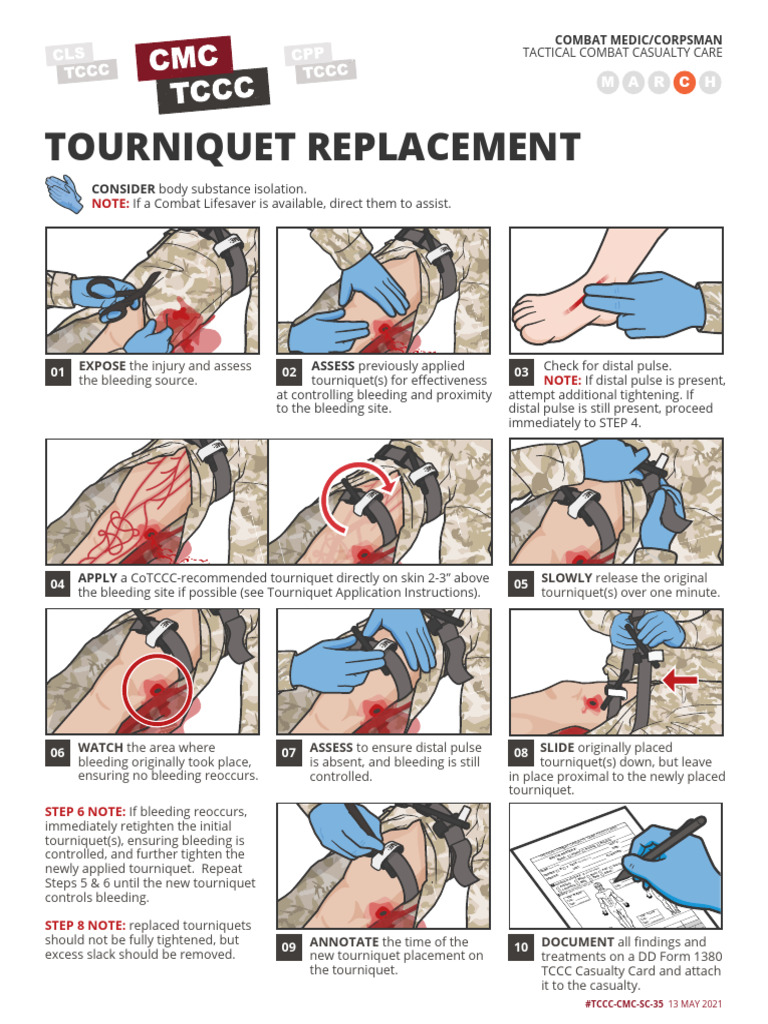 CLS TCCC

CMC TCCC

CPP TCCC

COMBAT MEDIC/CORPSMAN
TACTICAL COMBAT CASUALTY CARE

M A R C H

TOURNIQUET REPLACEMENT

CONSIDER body substance isolation.
NOTE: If a Combat Lifesaver is available, direct them to assist.

01 EXPOSE the injury and assess the bleeding source.

02 ASSESS previously applied tourniquet(s) for effectiveness at controlling bleeding and proximity to the bleeding site.

03 Check for distal pulse. NOTE: If distal pulse is present, attempt additional tightening. If distal pulse is still present, proceed immediately to STEP 4.

04 APPLY a CoTCCC-recommended tourniquet directly on skin 2-3" above the bleeding site if possible (see Tourniquet Application Instructions).

05 SLOWLY release the original tourniquet(s) over one minute.

06 WATCH the area where bleeding originally took place, ensuring no bleeding reoccurs.

07 ASSESS to ensure distal pulse is absent, and bleeding is still controlled.

08 SLIDE originally placed tourniquet(s) down, but leave in place proximal to the newly placed tourniquet.

STEP 6 NOTE: If bleeding reoccurs, immediately retighten the initial tourniquet(s), ensuring bleeding is controlled, and further tighten the newly applied tourniquet. Repeat Steps 5 & 6 until the new tourniquet controls bleeding.

STEP 8 NOTE: replaced tourniquets should not be fully tightened, but excess slack should be removed.

09 ANNOTATE the time of the new tourniquet placement on the tourniquet.

10 DOCUMENT all findings and treatments on a DD Form 1380 TCCC Casualty Card and attach it to the casualty.

#TCCC-CMC-SC-35 13 MAY 2021