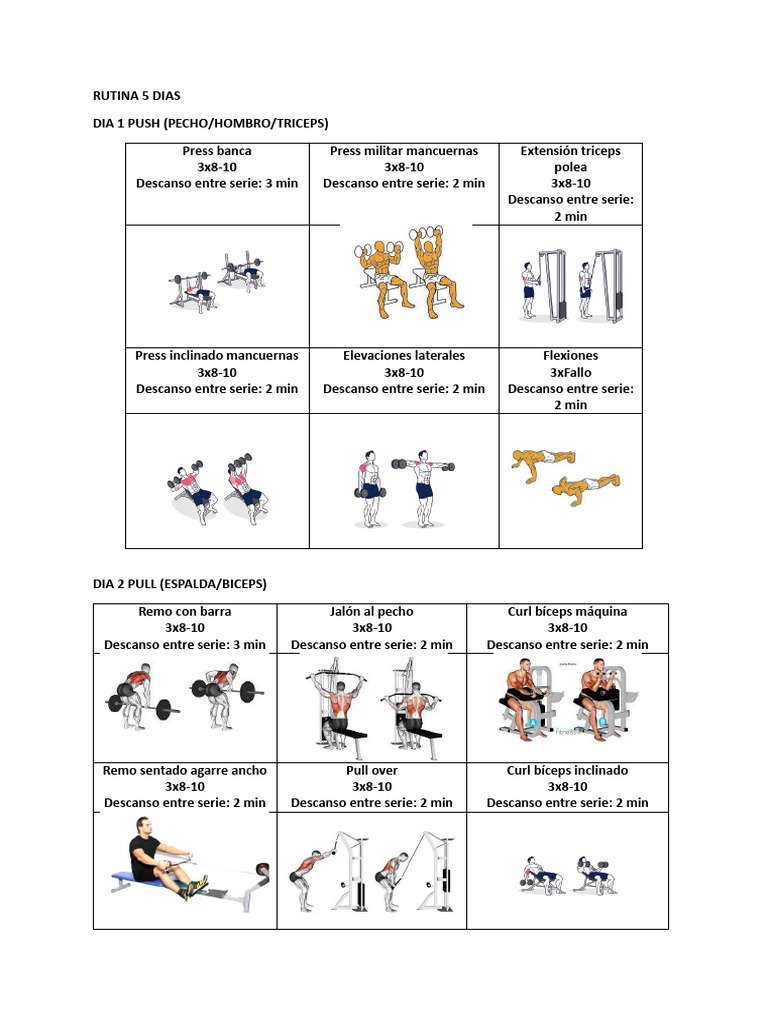 RUTINA 5 DIAS

DIA 1 PUSH (PECHO/HOMBRO/TRICEPS)

| Press banca 3x8-10 Descanso entre serie: 3 min | Press militar mancuernas 3x8-10 Descanso entre serie: 2 min | Extensión triceps polea 3x8-10 Descanso entre serie: 2 min |
|---|---|---|
| | | |
| Press inclinado mancuernas 3x8-10 Descanso entre serie: 2 min | Elevaciones laterales 3x8-10 Descanso entre serie: 2 min | Flexiones 3xFallo Descanso entre serie: 2 min |
| | | |

DIA 2 PULL (ESPALDA/BICEPS)

| Remo con barra 3x8-10 Descanso entre serie: 3 min | Jalón al pecho 3x8-10 Descanso entre serie: 2 min | Curl bíceps máquina 3x8-10 Descanso entre serie: 2 min |
|---|---|---|
| | | |
| Remo sentado agarre ancho 3x8-10 Descanso entre serie: 2 min | Pull over 3x8-10 Descanso entre serie: 2 min | Curl bíceps inclinado 3x8-10 Descanso entre serie: 2 min |
| | | |