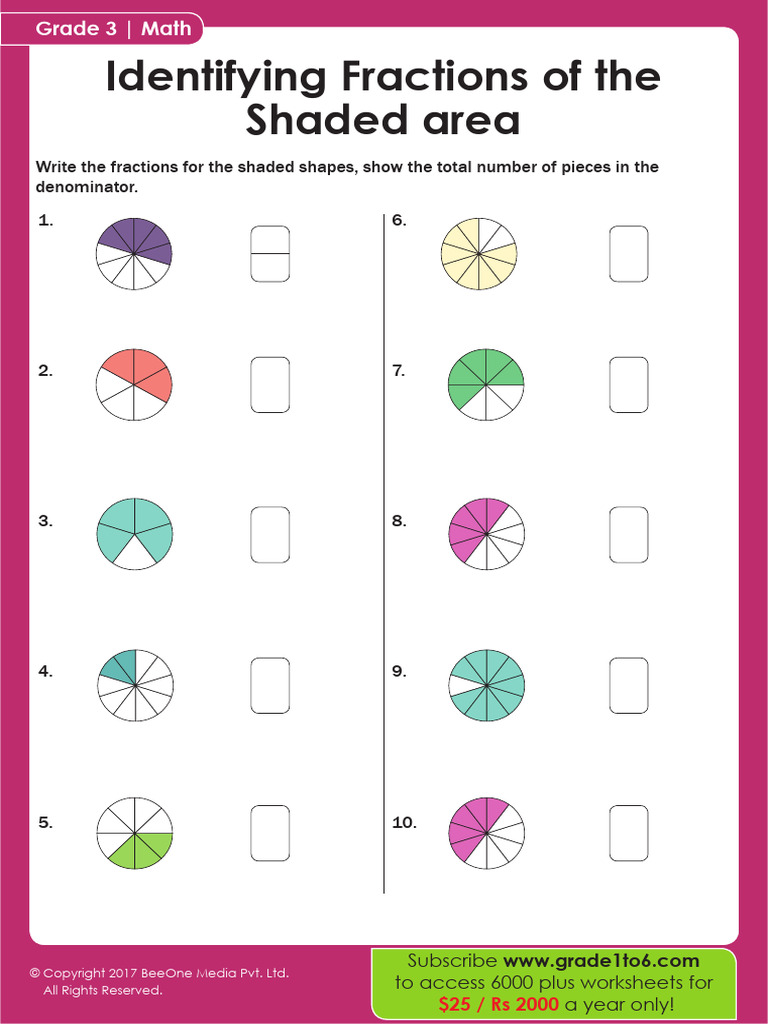 Grade 3 | Math

Identifying Fractions of the Shaded area

Write the fractions for the shaded shapes, show the total number of pieces in the denominator.

1.

2.

3.

4.

5.

6.

7.

8.

9.

10.

© Copyright 2017 BeeOne Media Pvt. Ltd. All Rights Reserved.

Subscribe www.grade1to6.com to access 6000 plus worksheets for $25 / Rs 2000 a year only!