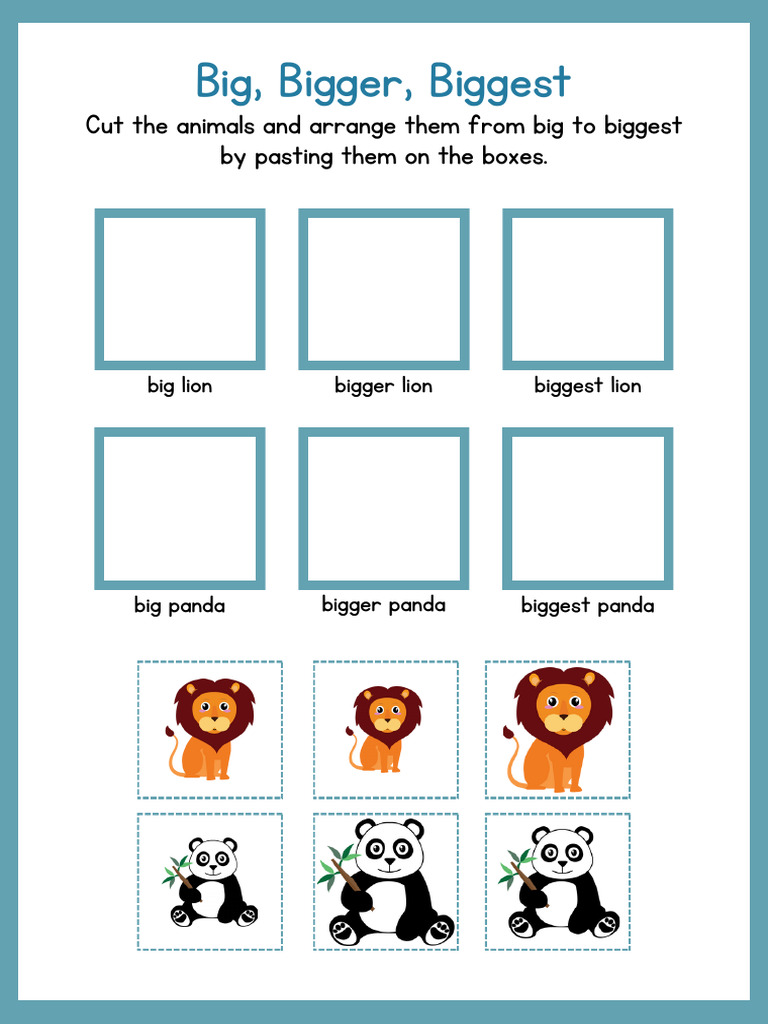 Big, Bigger, Biggest

Cut the animals and arrange them from big to biggest by pasting them on the boxes.

big lion

bigger lion

biggest lion

big panda

bigger panda

biggest panda