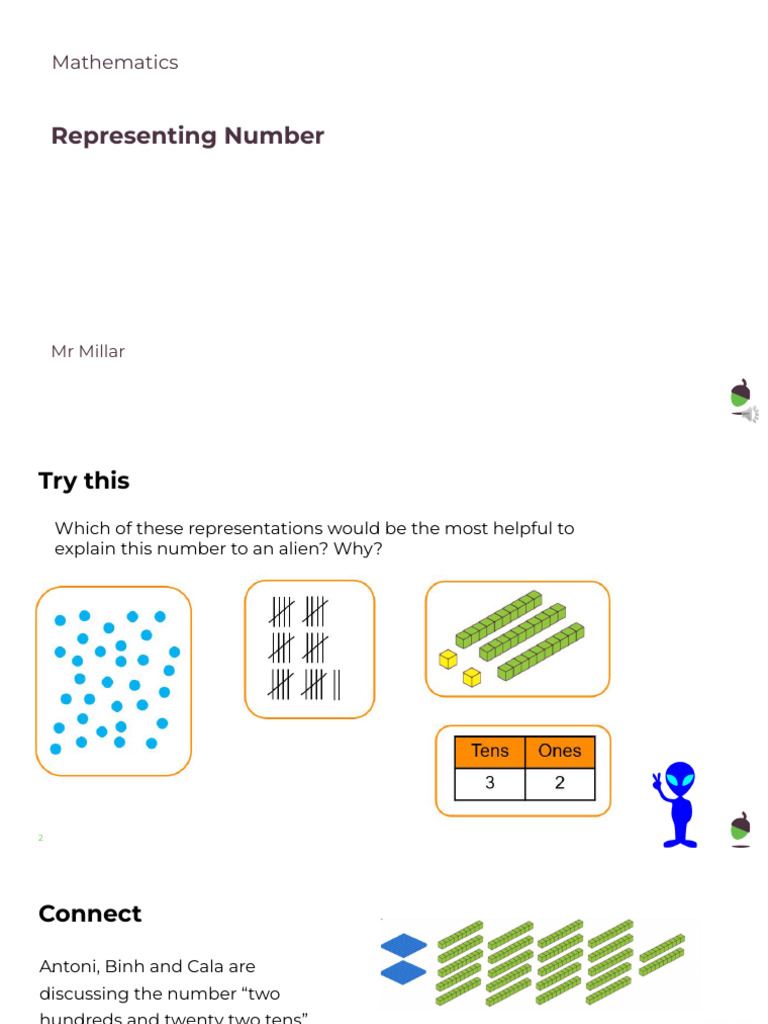 Mathematics

Representing Number

Mr Millar

Try this

Which of these representations would be the most helpful to explain this number to an alien? Why?

| Tens | Ones |
|---|---|
| 3 | 2 |

2

Connect

Antoni, Binh and Cala are discussing the number “two hundreds and twenty two tens”