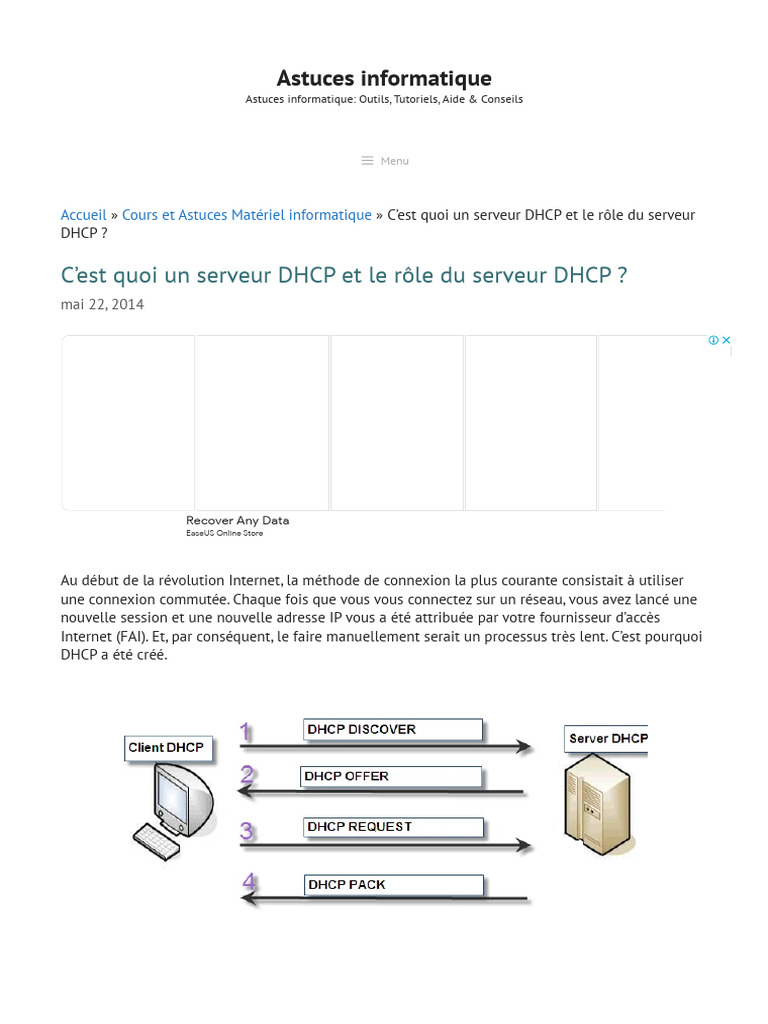 Astuces informatique
Astuces informatique: Outils, Tutoriels, Aide & Conseils

Menu

Accueil » Cours et Astuces Matériel informatique » C'est quoi un serveur DHCP et le rôle du serveur DHCP ?

C'est quoi un serveur DHCP et le rôle du serveur DHCP ?
mai 22, 2014

Recover Any Data
EaseUS Online Store

Au début de la révolution Internet, la méthode de connexion la plus courante consistait à utiliser une connexion commutée. Chaque fois que vous vous connectez sur un réseau, vous avez lancé une nouvelle session et une nouvelle adresse IP vous a été attribuée par votre fournisseur d'accès Internet (FAI). Et, par conséquent, le faire manuellement serait un processus très lent. C'est pourquoi DHCP a été créé.

Client DHCP
1 DHCP DISCOVER
Server DHCP
2 DHCP OFFER
3 DHCP REQUEST
4 DHCP PACK