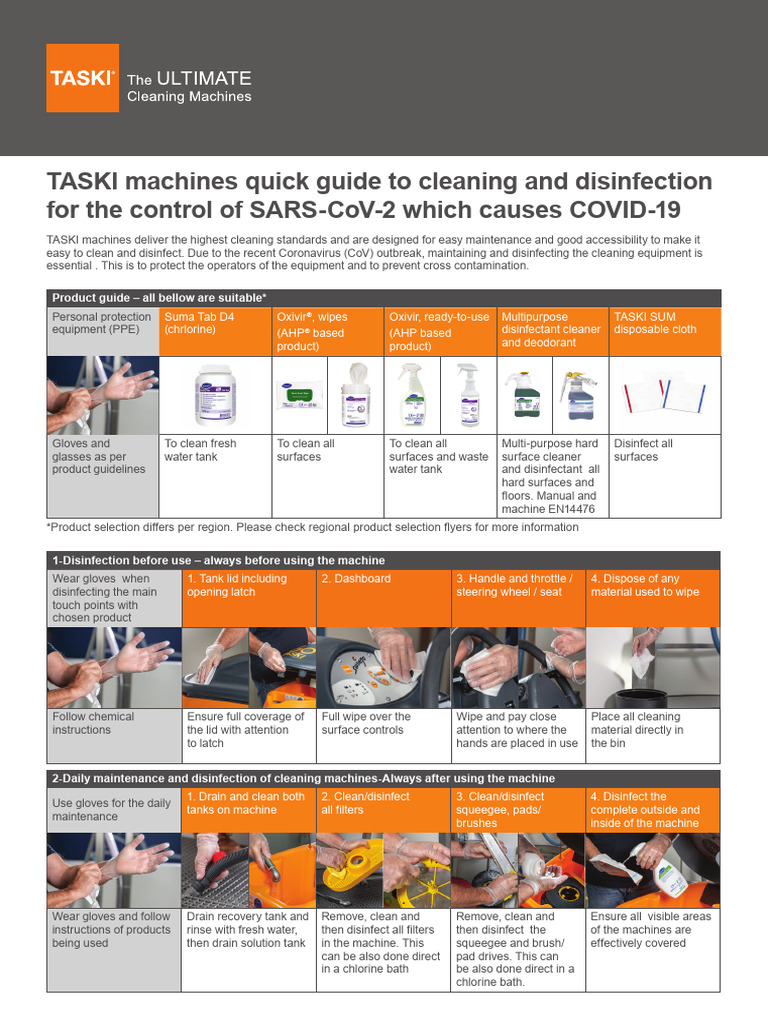 TASKI® The ULTIMATE Cleaning Machines

TASKI machines quick guide to cleaning and disinfection for the control of SARS-CoV-2 which causes COVID-19

TASKI machines deliver the highest cleaning standards and are designed for easy maintenance and good accessibility to make it easy to clean and disinfect. Due to the recent Coronavirus (CoV) outbreak, maintaining and disinfecting the cleaning equipment is essential . This is to protect the operators of the equipment and to prevent cross contamination.

Product guide – all bellow are suitable*

| Personal protection equipment (PPE) | Suma Tab D4 (chrlorine) | Oxivir®, wipes (AHP® based product) | Oxivir, ready-to-use (AHP based product) | Multipurpose disinfectant cleaner and deodorant | TASKI SUM disposable cloth |
|---|---|---|---|---|---|
| Gloves and glasses as per product guidelines | To clean fresh water tank | To clean all surfaces | To clean all surfaces and waste water tank | Multi-purpose hard surface cleaner and disinfectant all hard surfaces and floors. Manual and machine EN14476 | Disinfect all surfaces |

*Product selection differs per region. Please check regional product selection flyers for more information

1-Disinfection before use – always before using the machine

| Wear gloves when disinfecting the main touch points with chosen product | 1. Tank lid including opening latch | 2. Dashboard | 3. Handle and throttle / steering wheel / seat | 4. Dispose of any material used to wipe |
|---|---|---|---|---|
| Follow chemical instructions | Ensure full coverage of the lid with attention to latch | Full wipe over the surface controls | Wipe and pay close attention to where the hands are placed in use | Place all cleaning material directly in the bin |

2-Daily maintenance and disinfection of cleaning machines-Always after using the machine

| Use gloves for the daily maintenance | 1. Drain and clean both tanks on machine | 2. Clean/disinfect all filters | 3. Clean/disinfect squeegee, pads/ brushes | 4. Disinfect the complete outside and inside of the machine |
|---|---|---|---|---|
| Wear gloves and follow instructions of products being used | Drain recovery tank and rinse with fresh water, then drain solution tank | Remove, clean and then disinfect all filters in the machine. This can be also done direct in a chlorine bath | Remove, clean and then disinfect the squeegee and brush/ pad drives. This can be also done direct in a chlorine bath. | Ensure all visible areas of the machines are effectively covered |