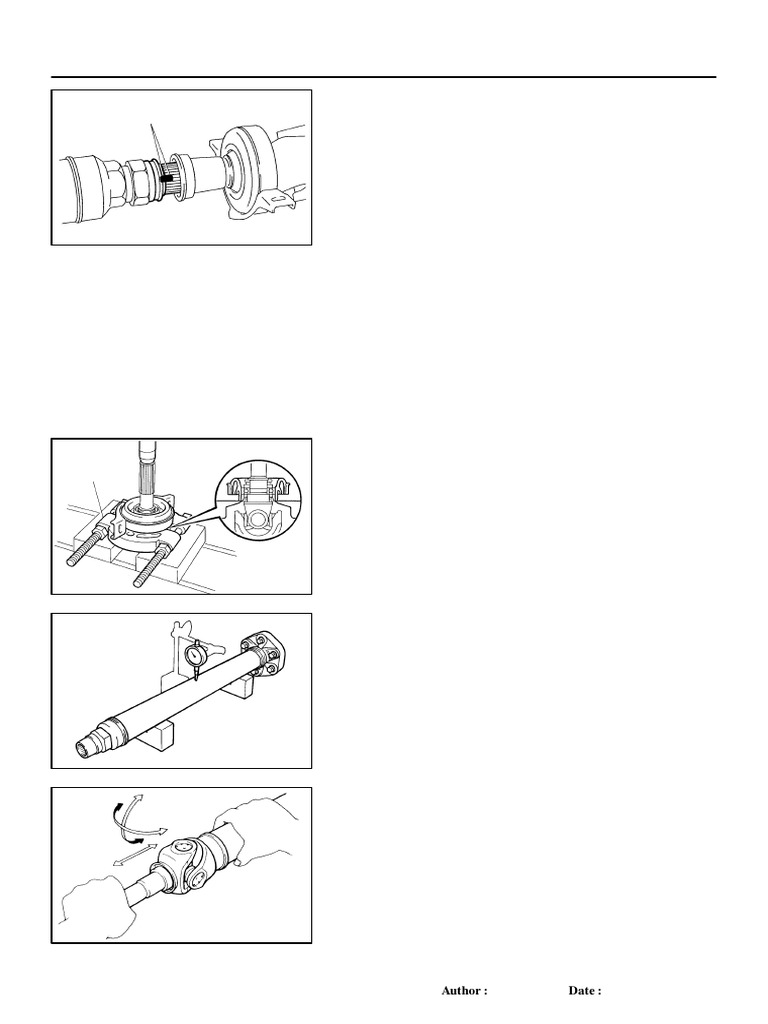 Author :

Date :