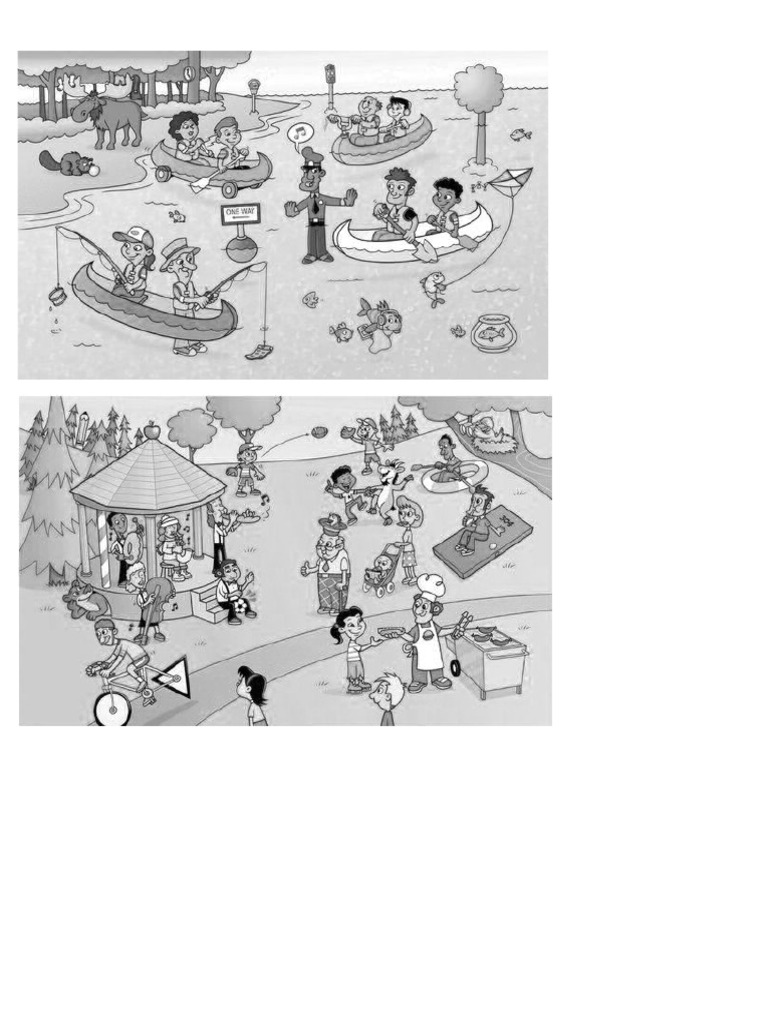 ONE WAY