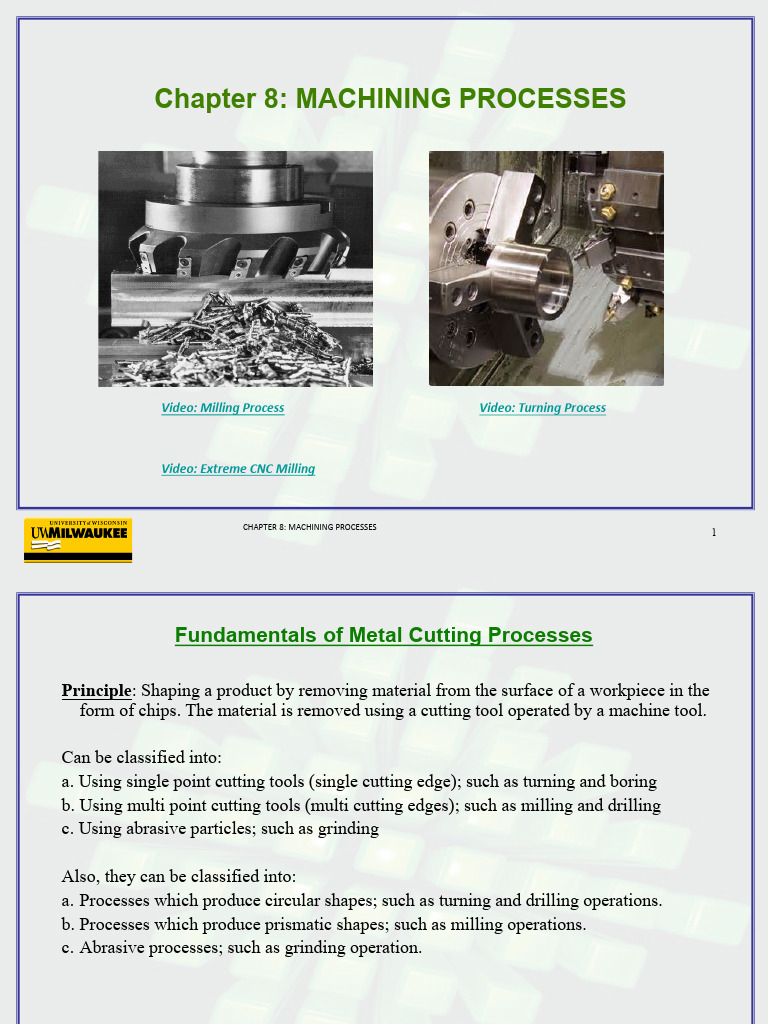 Chapter 8: MACHINING PROCESSES

Video: Milling Process

Video: Turning Process

Video: Extreme CNC Milling

UNIVERSITY of WISCONSIN
UWMILWAUKEE

CHAPTER 8: MACHINING PROCESSES

1

Fundamentals of Metal Cutting Processes

Principle: Shaping a product by removing material from the surface of a workpiece in the form of chips. The material is removed using a cutting tool operated by a machine tool.

Can be classified into:
a. Using single point cutting tools (single cutting edge); such as turning and boring
b. Using multi point cutting tools (multi cutting edges); such as milling and drilling
c. Using abrasive particles; such as grinding

Also, they can be classified into:
a. Processes which produce circular shapes; such as turning and drilling operations.
b. Processes which produce prismatic shapes; such as milling operations.
c. Abrasive processes; such as grinding operation.