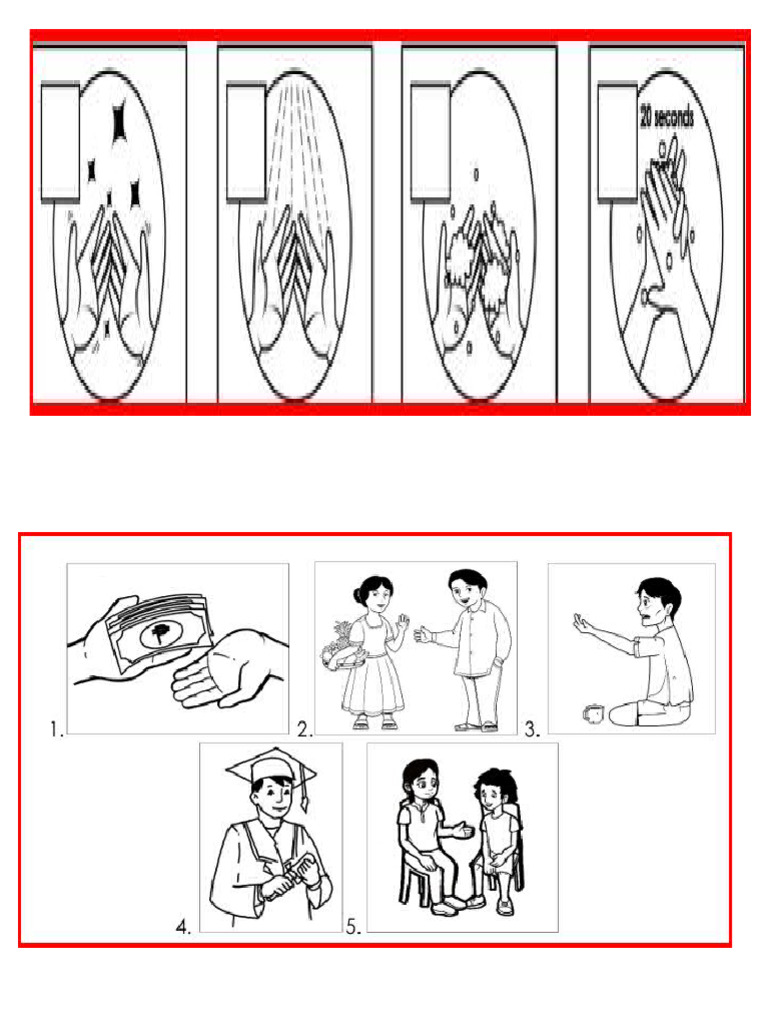 20 seconds

1.

2.

3.

4.

5.