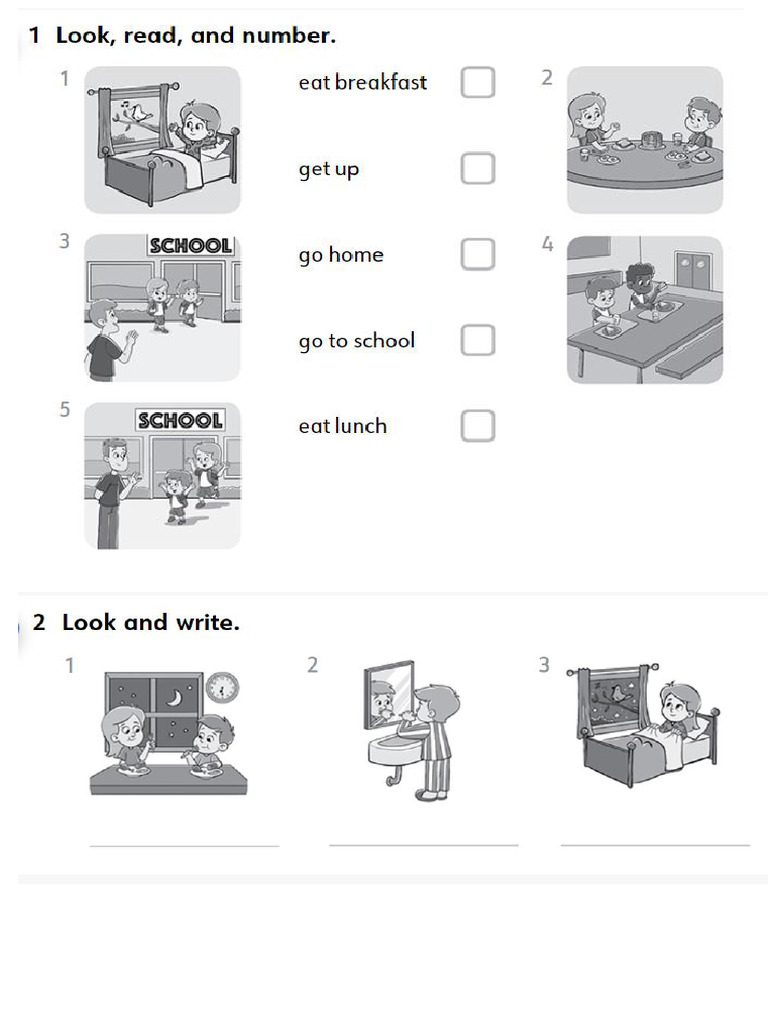 1 Look, read, and number.

1

eat breakfast

2

get up

3 SCHOOL

go home

4

go to school

5 SCHOOL

eat lunch

2 Look and write.

1

2

3