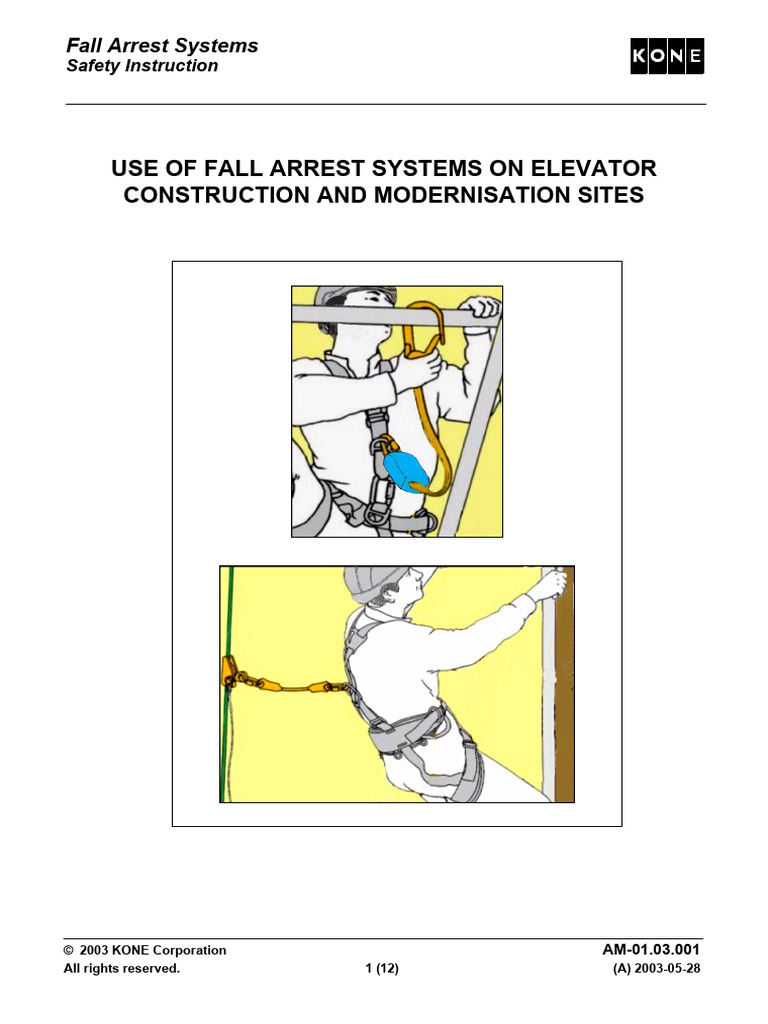 Fall Arrest Systems
Safety Instruction

KONE

USE OF FALL ARREST SYSTEMS ON ELEVATOR CONSTRUCTION AND MODERNISATION SITES

© 2003 KONE Corporation
All rights reserved.

1 (12)

AM-01.03.001
(A) 2003-05-28