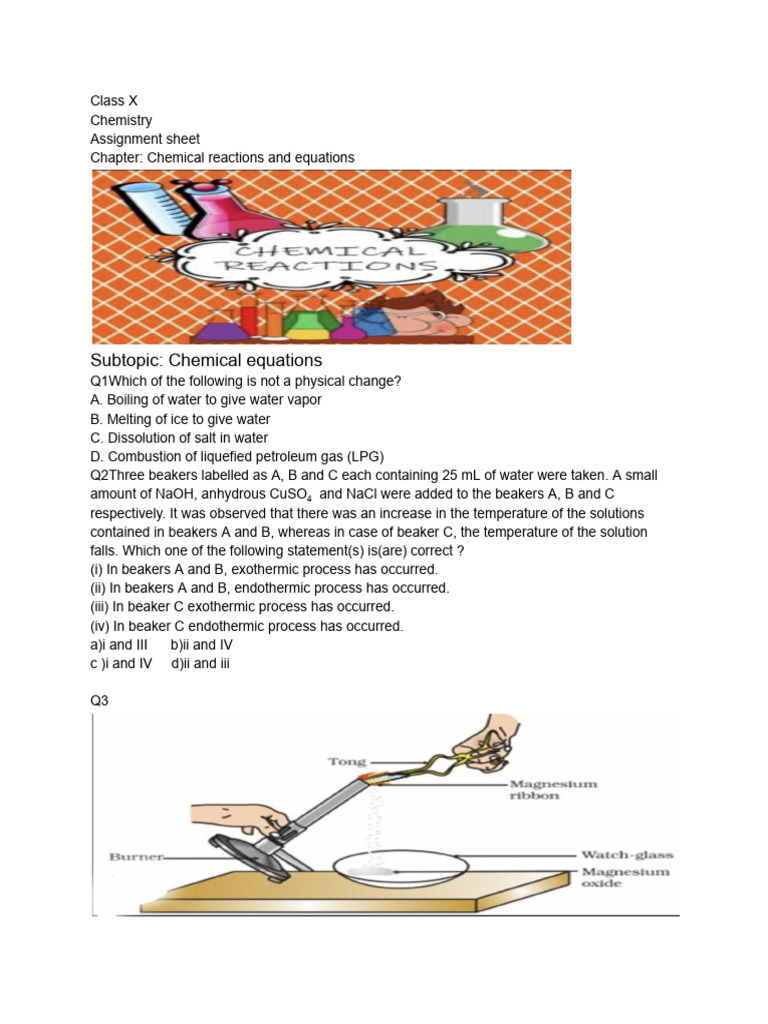 Class X
Chemistry
Assignment sheet
Chapter: Chemical reactions and equations

CHEMICAL REACTIONS

Subtopic: Chemical equations
Q1Which of the following is not a physical change?
A. Boiling of water to give water vapor
B. Melting of ice to give water
C. Dissolution of salt in water
D. Combustion of liquefied petroleum gas (LPG)
Q2Three beakers labelled as A, B and C each containing 25 mL of water were taken. A small amount of NaOH, anhydrous $CuSO_4$ and NaCl were added to the beakers A, B and C respectively. It was observed that there was an increase in the temperature of the solutions contained in beakers A and B, whereas in case of beaker C, the temperature of the solution falls. Which one of the following statement(s) is(are) correct ?
(i) In beakers A and B, exothermic process has occurred.
(ii) In beakers A and B, endothermic process has occurred.
(iii) In beaker C exothermic process has occurred.
(iv) In beaker C endothermic process has occurred.
a)i and III b)ii and IV
c )i and IV d)ii and iii

Q3

Tong
Magnesium ribbon
Burner
Watch-glass
Magnesium oxide