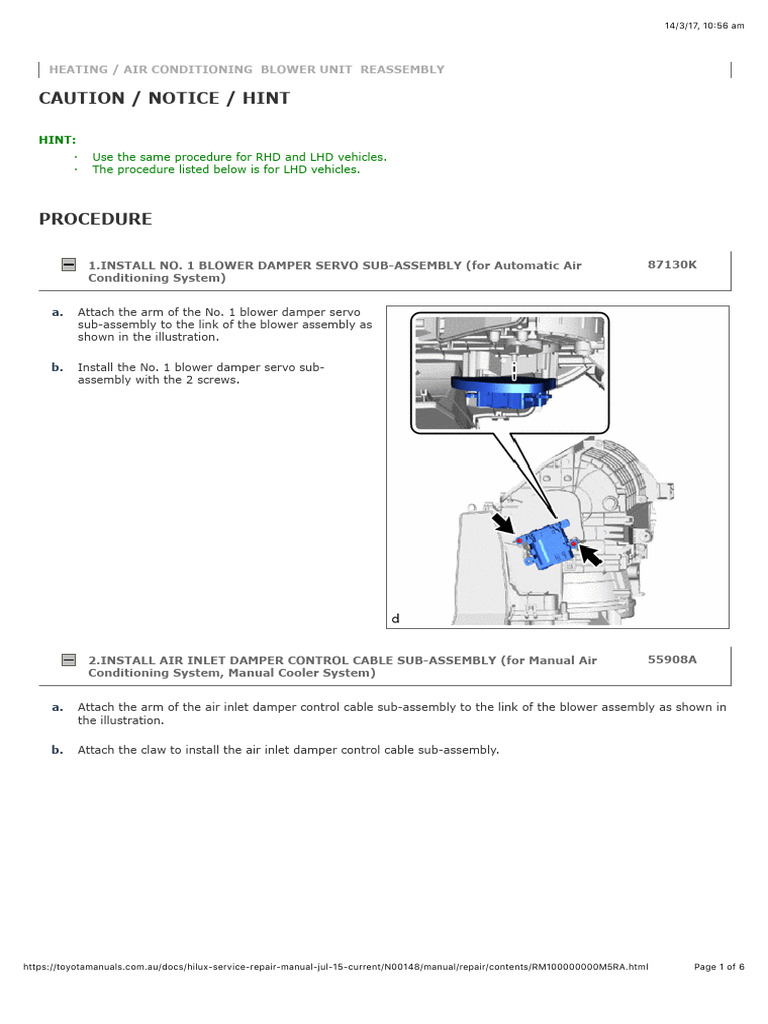 14/3/17, 10:56 am

HEATING / AIR CONDITIONING BLOWER UNIT REASSEMBLY

CAUTION / NOTICE / HINT

HINT:

· Use the same procedure for RHD and LHD vehicles.
· The procedure listed below is for LHD vehicles.

PROCEDURE

1.INSTALL NO. 1 BLOWER DAMPER SERVO SUB-ASSEMBLY (for Automatic Air Conditioning System)

87130K

a. Attach the arm of the No. 1 blower damper servo sub-assembly to the link of the blower assembly as shown in the illustration.

b. Install the No. 1 blower damper servo sub-assembly with the 2 screws.

d

2.INSTALL AIR INLET DAMPER CONTROL CABLE SUB-ASSEMBLY (for Manual Air Conditioning System, Manual Cooler System)

55908A

a. Attach the arm of the air inlet damper control cable sub-assembly to the link of the blower assembly as shown in the illustration.

b. Attach the claw to install the air inlet damper control cable sub-assembly.

https://toyotamanuals.com.au/docs/hilux-service-repair-manual-jul-15-current/N00148/manual/repair/contents/RM100000000M5RA.html

Page 1 of 6