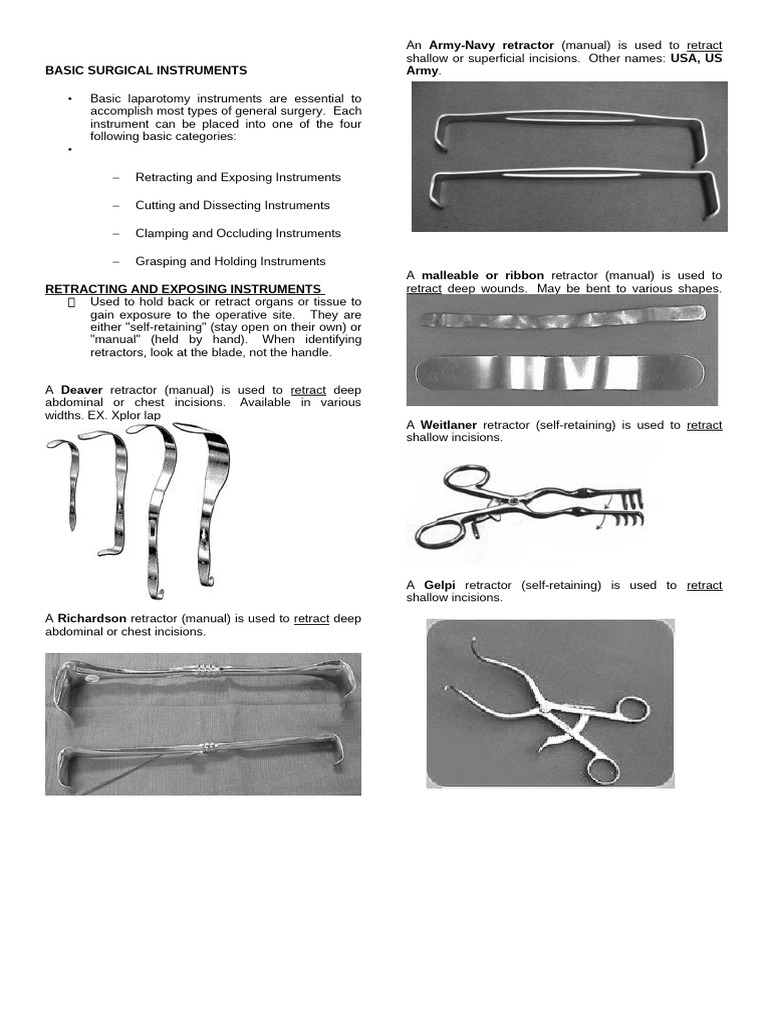 BASIC SURGICAL INSTRUMENTS

• Basic laparotomy instruments are essential to accomplish most types of general surgery. Each instrument can be placed into one of the four following basic categories:
•

– Retracting and Exposing Instruments

– Cutting and Dissecting Instruments

– Clamping and Occluding Instruments

– Grasping and Holding Instruments

RETRACTING AND EXPOSING INSTRUMENTS
 Used to hold back or retract organs or tissue to gain exposure to the operative site. They are either "self-retaining" (stay open on their own) or "manual" (held by hand). When identifying retractors, look at the blade, not the handle.

A Deaver retractor (manual) is used to retract deep abdominal or chest incisions. Available in various widths. EX. Xplor lap

A Richardson retractor (manual) is used to retract deep abdominal or chest incisions.

An Army-Navy retractor (manual) is used to retract shallow or superficial incisions. Other names: USA, US Army.

A malleable or ribbon retractor (manual) is used to retract deep wounds. May be bent to various shapes.

A Weitlaner retractor (self-retaining) is used to retract shallow incisions.

A Gelpi retractor (self-retaining) is used to retract shallow incisions.