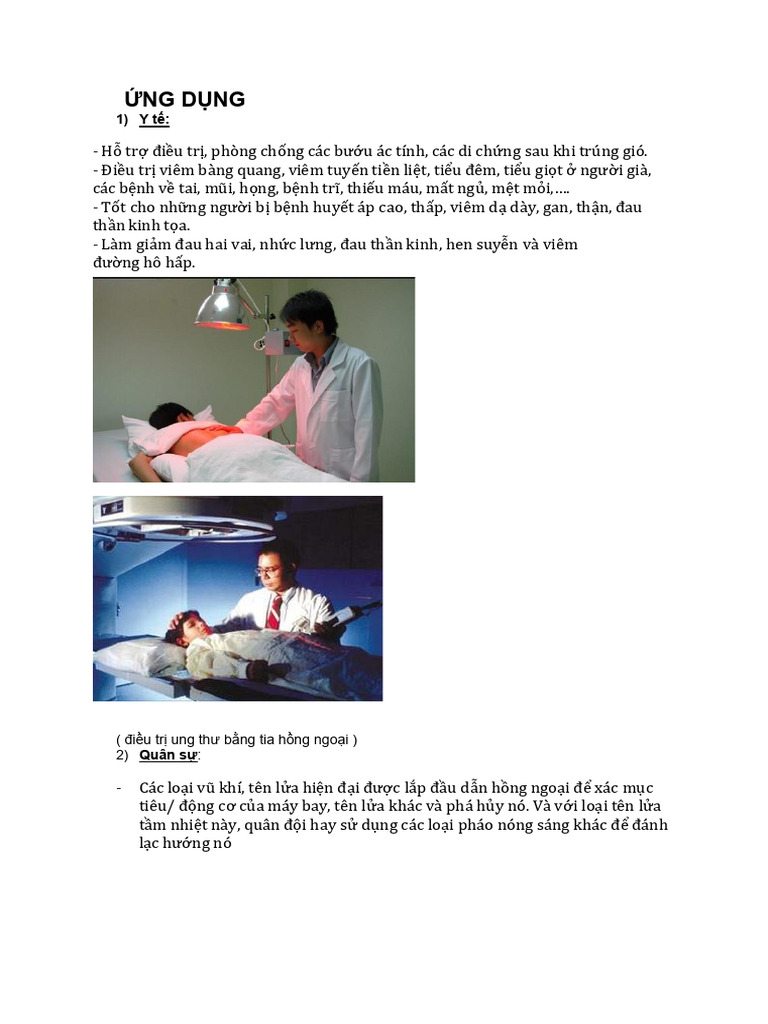 ỨNG DỤNG

1) Y tế:

- Hỗ trợ điều trị, phòng chống các bướu ác tính, các di chứng sau khi trúng gió.
- Điều trị viêm bàng quang, viêm tuyến tiền liệt, tiểu đêm, tiểu giọt ở người già, các bệnh về tai, mũi, họng, bệnh trĩ, thiếu máu, mất ngủ, mệt mỏi,….
- Tốt cho những người bị bệnh huyết áp cao, thấp, viêm dạ dày, gan, thận, đau thần kinh tọa.
- Làm giảm đau hai vai, nhức lưng, đau thần kinh, hen suyễn và viêm đường hô hấp.

( điều trị ung thư bằng tia hồng ngoại )

2) Quân sự:

- Các loại vũ khí, tên lửa hiện đại được lắp đầu dẫn hồng ngoại để xác mục tiêu/ động cơ của máy bay, tên lửa khác và phá hủy nó. Và với loại tên lửa tầm nhiệt này, quân đội hay sử dụng các loại pháo nóng sáng khác để đánh lạc hướng nó