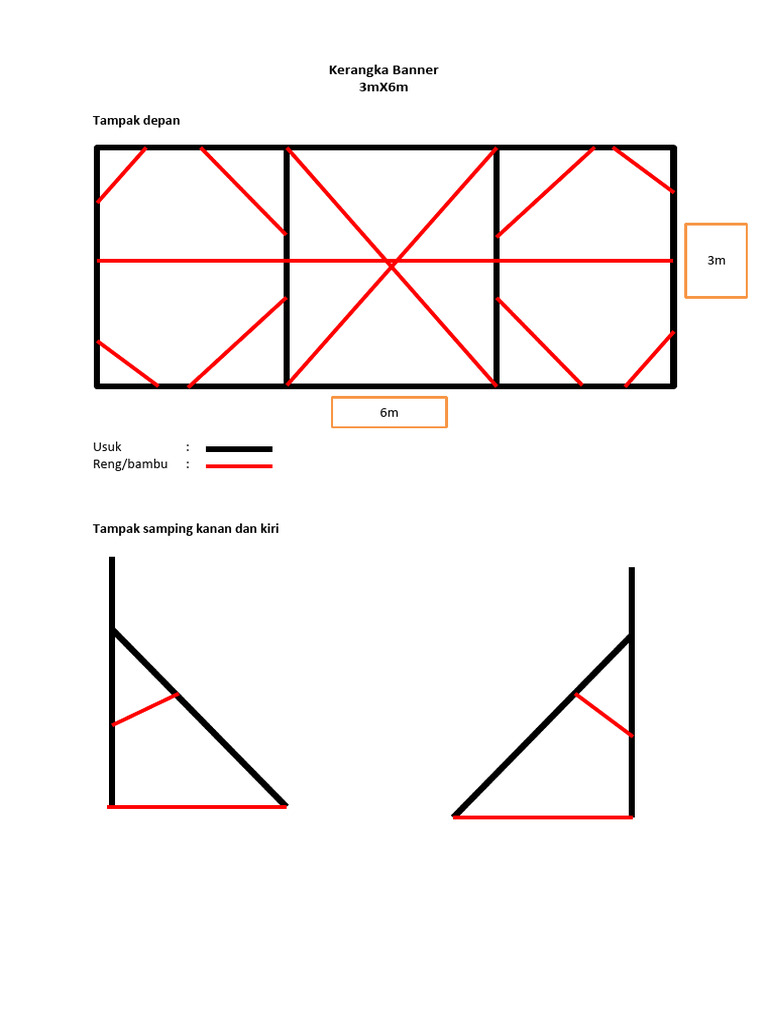 Kerangka Banner
3mX6m

Tampak depan

3m

6m

Usuk :
Reng/bambu :

Tampak samping kanan dan kiri