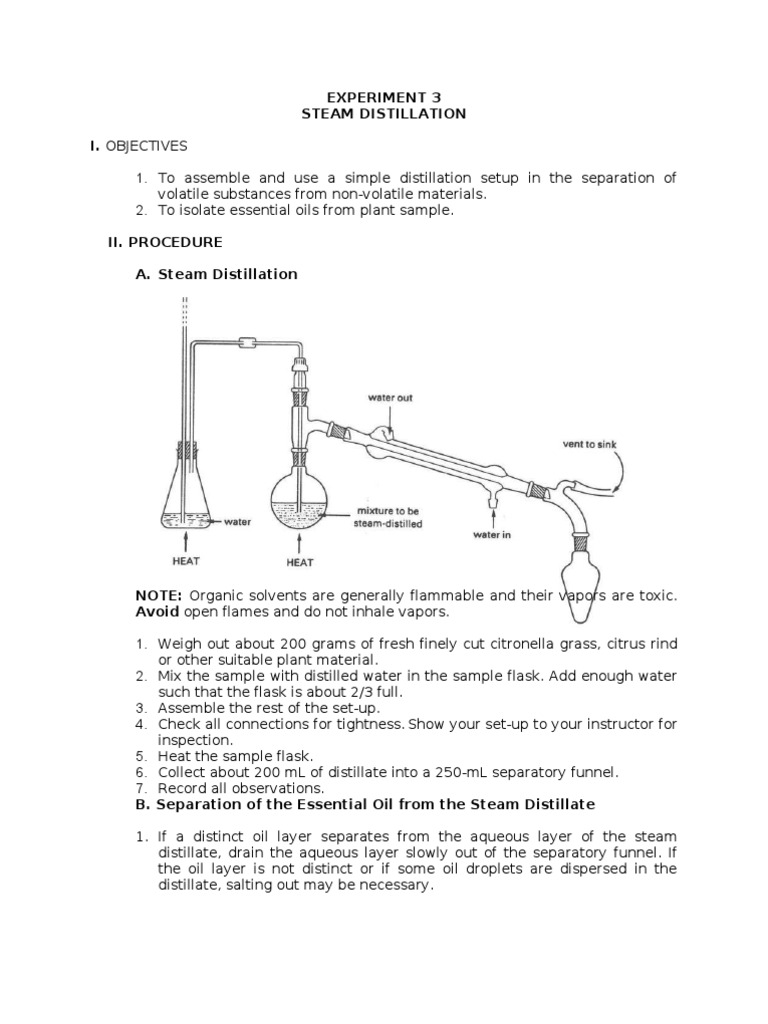 EXPERIMENT 3
STEAM DISTILLATION

I. OBJECTIVES

1. To assemble and use a simple distillation setup in the separation of volatile substances from non-volatile materials.
2. To isolate essential oils from plant sample.

II. PROCEDURE

A. Steam Distillation

water out

vent to sink

water

mixture to be steam-distilled

water in

HEAT

HEAT

NOTE: Organic solvents are generally flammable and their vapors are toxic. Avoid open flames and do not inhale vapors.

1. Weigh out about 200 grams of fresh finely cut citronella grass, citrus rind or other suitable plant material.
2. Mix the sample with distilled water in the sample flask. Add enough water such that the flask is about 2/3 full.
3. Assemble the rest of the set-up.
4. Check all connections for tightness. Show your set-up to your instructor for inspection.
5. Heat the sample flask.
6. Collect about 200 mL of distillate into a 250-mL separatory funnel.
7. Record all observations.

B. Separation of the Essential Oil from the Steam Distillate

1. If a distinct oil layer separates from the aqueous layer of the steam distillate, drain the aqueous layer slowly out of the separatory funnel. If the oil layer is not distinct or if some oil droplets are dispersed in the distillate, salting out may be necessary.