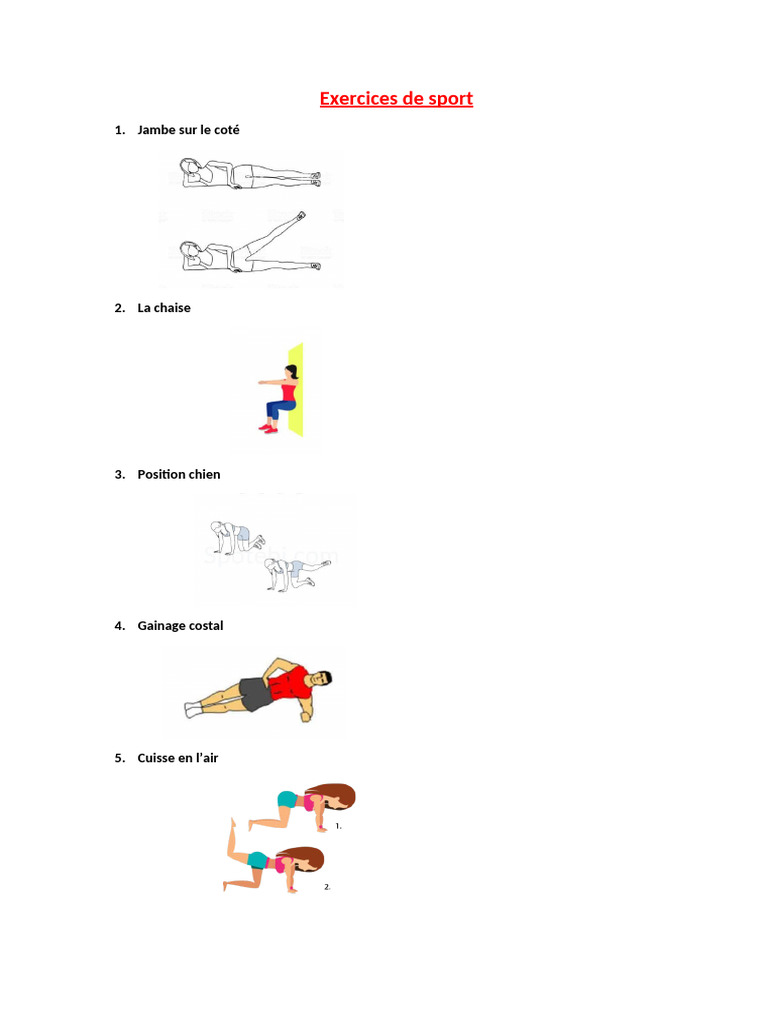 Exercices de sport

1. Jambe sur le coté

2. La chaise

3. Position chien

4. Gainage costal

5. Cuisse en l'air

1.

2.