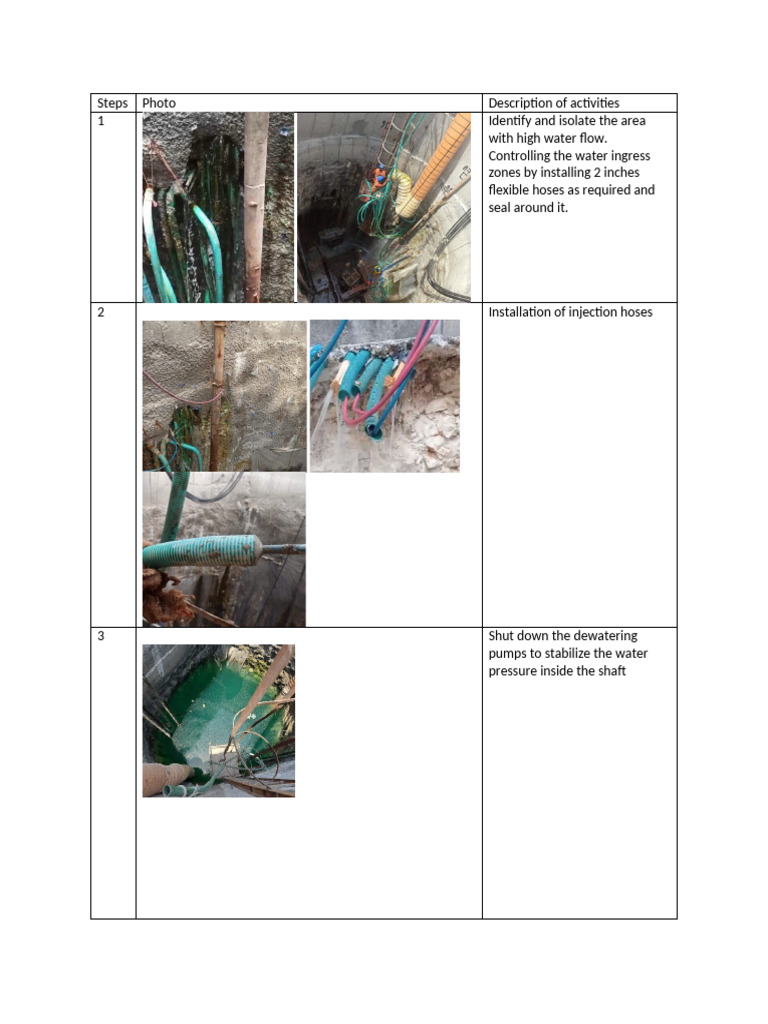 | Steps | Photo | Description of activities |
|---|---|---|
| 1 | | Identify and isolate the area with high water flow. Controlling the water ingress zones by installing 2 inches flexible hoses as required and seal around it. |
| 2 | | Installation of injection hoses |
| 3 | | Shut down the dewatering pumps to stabilize the water pressure inside the shaft |