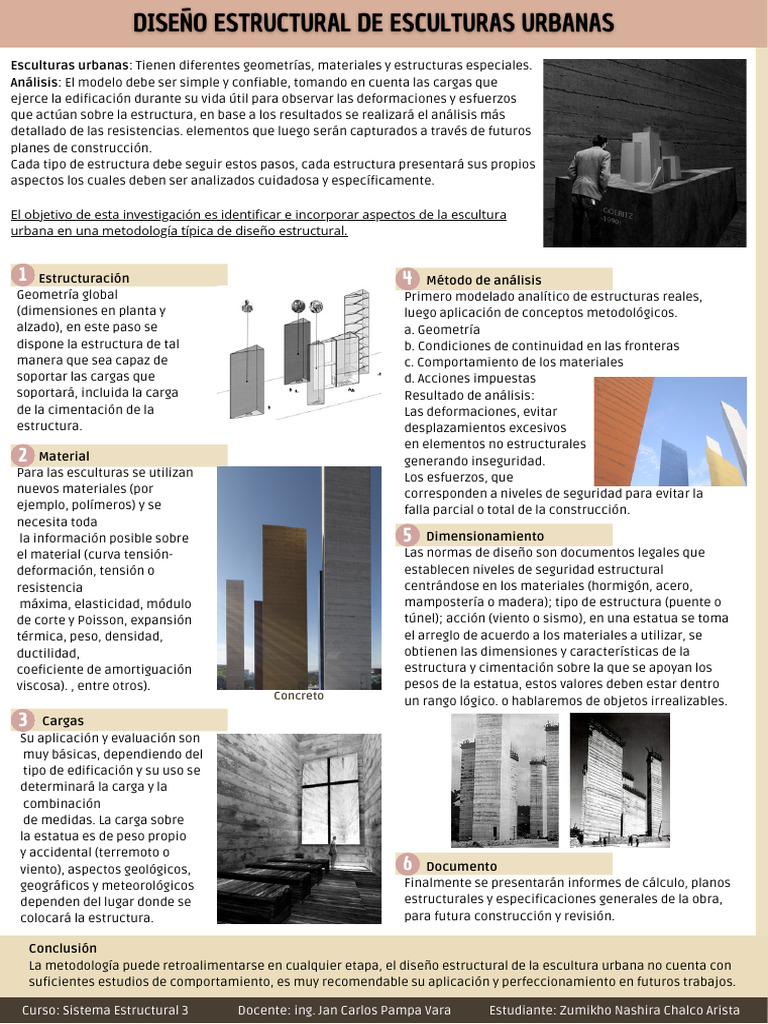 DISEÑO ESTRUCTURAL DE ESCULTURAS URBANAS

Esculturas urbanas: Tienen diferentes geometrías, materiales y estructuras especiales.
Análisis: El modelo debe ser simple y confiable, tomando en cuenta las cargas que ejerce la edificación durante su vida útil para observar las deformaciones y esfuerzos que actúan sobre la estructura, en base a los resultados se realizará el análisis más detallado de las resistencias. elementos que luego serán capturados a través de futuros planes de construcción.
Cada tipo de estructura debe seguir estos pasos, cada estructura presentará sus propios aspectos los cuales deben ser analizados cuidadosa y específicamente.

El objetivo de esta investigación es identificar e incorporar aspectos de la escultura urbana en una metodología típica de diseño estructural.

GOERITZ 1990

1 Estructuración
Geometría global (dimensiones en planta y alzado), en este paso se dispone la estructura de tal manera que sea capaz de soportar las cargas que soportará, incluida la carga de la cimentación de la estructura.

2 Material
Para las esculturas se utilizan nuevos materiales (por ejemplo, polímeros) y se necesita toda la información posible sobre el material (curva tensión-deformación, tensión o resistencia máxima, elasticidad, módulo de corte y Poisson, expansión térmica, peso, densidad, ductilidad, coeficiente de amortiguación viscosa). , entre otros).

Concreto

3 Cargas
Su aplicación y evaluación son muy básicas, dependiendo del tipo de edificación y su uso se determinará la carga y la combinación de medidas. La carga sobre la estatua es de peso propio y accidental (terremoto o viento), aspectos geológicos, geográficos y meteorológicos dependen del lugar donde se colocará la estructura.

4 Método de análisis
Primero modelado analítico de estructuras reales, luego aplicación de conceptos metodológicos.
a. Geometría
b. Condiciones de continuidad en las fronteras
c. Comportamiento de los materiales
d. Acciones impuestas
Resultado de análisis:
Las deformaciones, evitar desplazamientos excesivos en elementos no estructurales generando inseguridad.
Los esfuerzos, que corresponden a niveles de seguridad para evitar la falla parcial o total de la construcción.

5 Dimensionamiento
Las normas de diseño son documentos legales que establecen niveles de seguridad estructural centrándose en los materiales (hormigón, acero, mampostería o madera); tipo de estructura (puente o túnel); acción (viento o sismo), en una estatua se toma el arreglo de acuerdo a los materiales a utilizar, se obtienen las dimensiones y características de la estructura y cimentación sobre la que se apoyan los pesos de la estatua, estos valores deben estar dentro un rango lógico. o hablaremos de objetos irrealizables.

6 Documento
Finalmente se presentarán informes de cálculo, planos estructurales y especificaciones generales de la obra, para futura construcción y revisión.

Conclusión
La metodología puede retroalimentarse en cualquier etapa, el diseño estructural de la escultura urbana no cuenta con suficientes estudios de comportamiento, es muy recomendable su aplicación y perfeccionamiento en futuros trabajos.

Curso: Sistema Estructural 3 Docente: ing. Jan Carlos Pampa Vara Estudiante: Zumikho Nashira Chalco Arista