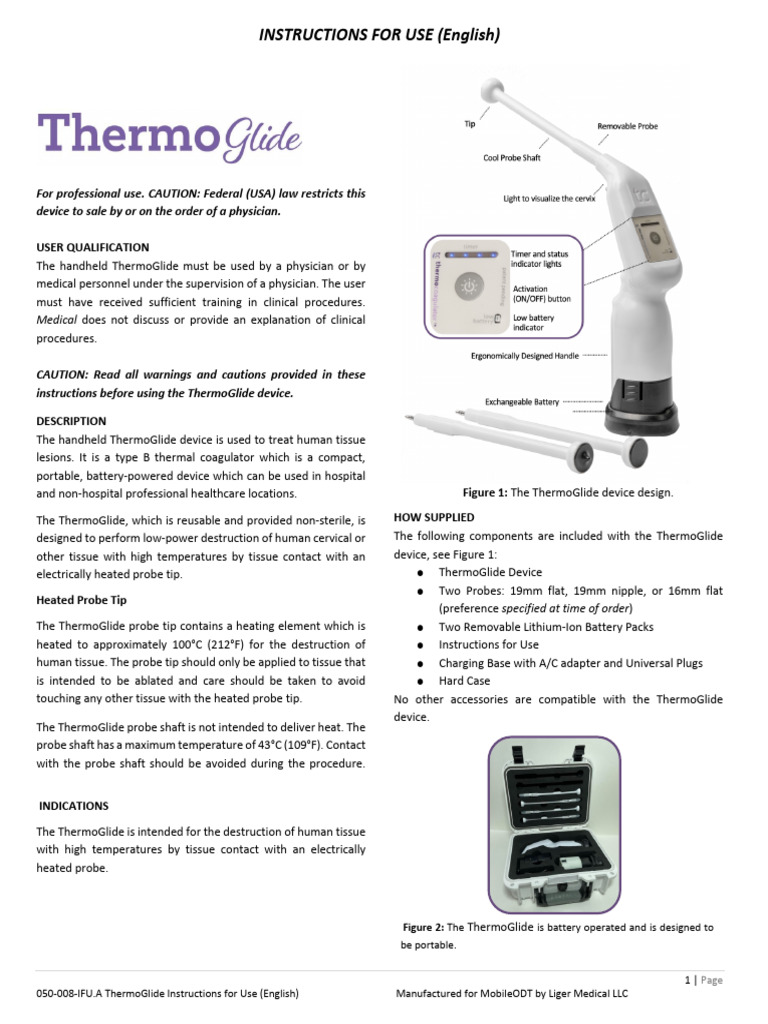 INSTRUCTIONS FOR USE (English)

ThermoGlide

For professional use. CAUTION: Federal (USA) law restricts this device to sale by or on the order of a physician.

USER QUALIFICATION
The handheld ThermoGlide must be used by a physician or by medical personnel under the supervision of a physician. The user must have received sufficient training in clinical procedures. Medical does not discuss or provide an explanation of clinical procedures.

CAUTION: Read all warnings and cautions provided in these instructions before using the ThermoGlide device.

DESCRIPTION
The handheld ThermoGlide device is used to treat human tissue lesions. It is a type B thermal coagulator which is a compact, portable, battery-powered device which can be used in hospital and non-hospital professional healthcare locations.

The ThermoGlide, which is reusable and provided non-sterile, is designed to perform low-power destruction of human cervical or other tissue with high temperatures by tissue contact with an electrically heated probe tip.

Heated Probe Tip

The ThermoGlide probe tip contains a heating element which is heated to approximately 100°C (212°F) for the destruction of human tissue. The probe tip should only be applied to tissue that is intended to be ablated and care should be taken to avoid touching any other tissue with the heated probe tip.

The ThermoGlide probe shaft is not intended to deliver heat. The probe shaft has a maximum temperature of 43°C (109°F). Contact with the probe shaft should be avoided during the procedure.

INDICATIONS

The ThermoGlide is intended for the destruction of human tissue with high temperatures by tissue contact with an electrically heated probe.

Tip
Removable Probe
Cool Probe Shaft
Light to visualize the cervix
Timer and status indicator lights
Activation (ON/OFF) button
Low battery indicator
Ergonomically Designed Handle
Exchangeable Battery

Figure 1: The ThermoGlide device design.

HOW SUPPLIED
The following components are included with the ThermoGlide device, see Figure 1:
● ThermoGlide Device
● Two Probes: 19mm flat, 19mm nipple, or 16mm flat (preference specified at time of order)
● Two Removable Lithium-Ion Battery Packs
● Instructions for Use
● Charging Base with A/C adapter and Universal Plugs
● Hard Case
No other accessories are compatible with the ThermoGlide device.

Figure 2: The ThermoGlide is battery operated and is designed to be portable.

1 | Page

050-008-IFU.A ThermoGlide Instructions for Use (English)
Manufactured for MobileODT by Liger Medical LLC