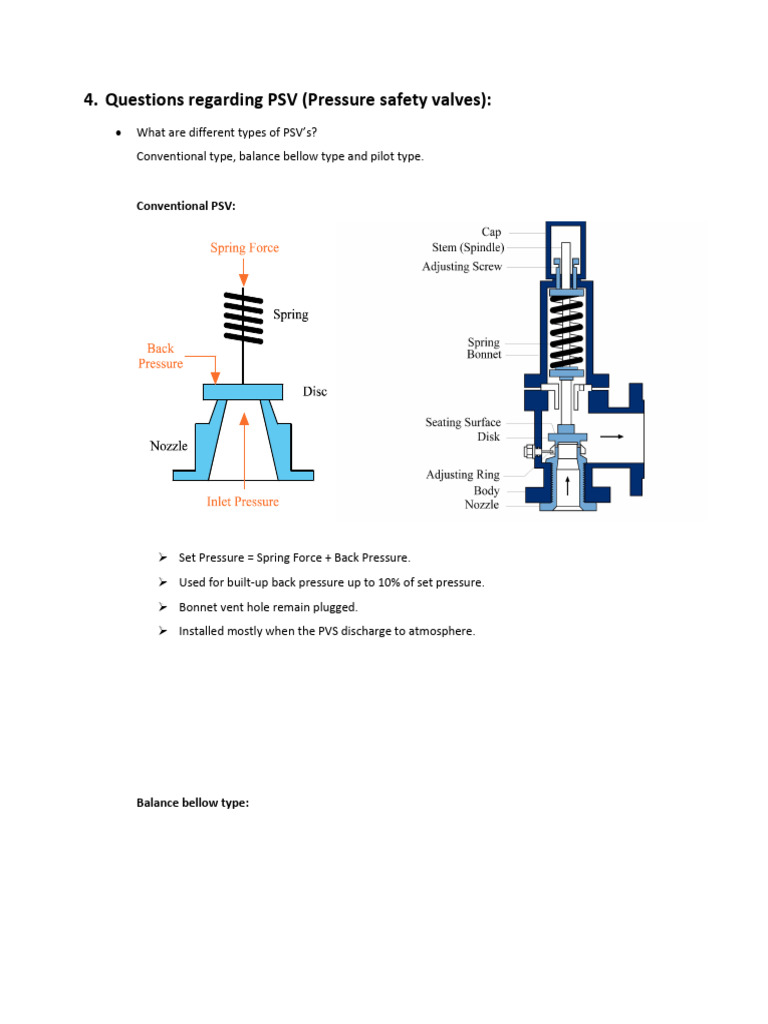 4. Questions regarding PSV (Pressure safety valves):

• What are different types of PSV's?
Conventional type, balance bellow type and pilot type.

Conventional PSV:

Spring Force
Spring
Back Pressure
Disc
Nozzle
Inlet Pressure

Cap
Stem (Spindle)
Adjusting Screw
Spring
Bonnet
Seating Surface
Disk
Adjusting Ring
Body
Nozzle

➢ Set Pressure = Spring Force + Back Pressure.
➢ Used for built-up back pressure up to 10% of set pressure.
➢ Bonnet vent hole remain plugged.
➢ Installed mostly when the PVS discharge to atmosphere.

Balance bellow type: