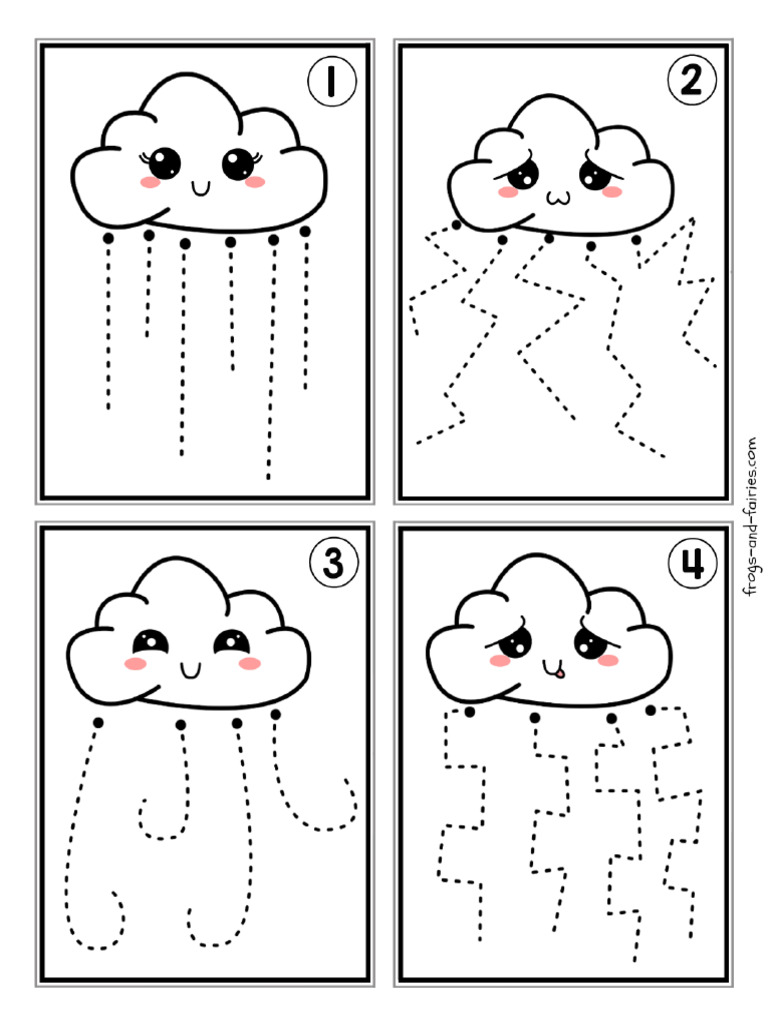 1

2

3

4

frogs-and-fairies.com