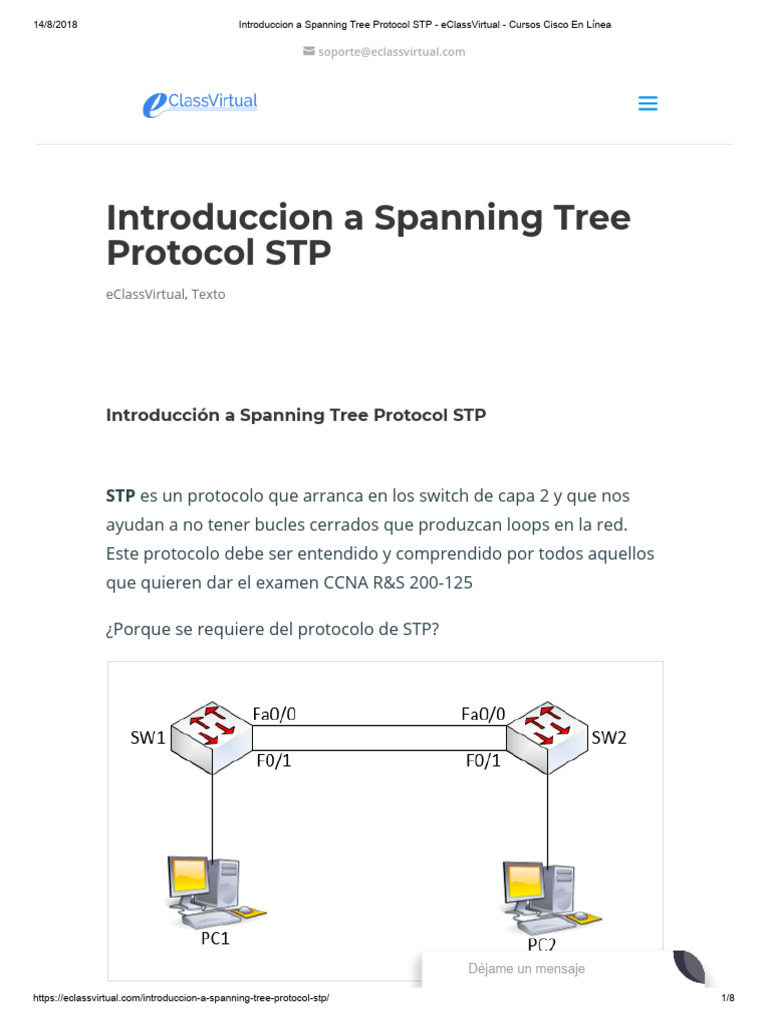 14/8/2018 Introduccion a Spanning Tree Protocol STP - eClassVirtual - Cursos Cisco En Línea

soporte@eclassvirtual.com

eClassVirtual

Introduccion a Spanning Tree Protocol STP

eClassVirtual, Texto

Introducción a Spanning Tree Protocol STP

STP es un protocolo que arranca en los switch de capa 2 y que nos ayudan a no tener bucles cerrados que produzcan loops en la red. Este protocolo debe ser entendido y comprendido por todos aquellos que quieren dar el examen CCNA R&S 200-125

¿Porque se requiere del protocolo de STP?

SW1
Fa0/0
F0/1
Fa0/0
F0/1
SW2
PC1
PC2

Déjame un mensaje

https://eclassvirtual.com/introduccion-a-spanning-tree-protocol-stp/ 1/8