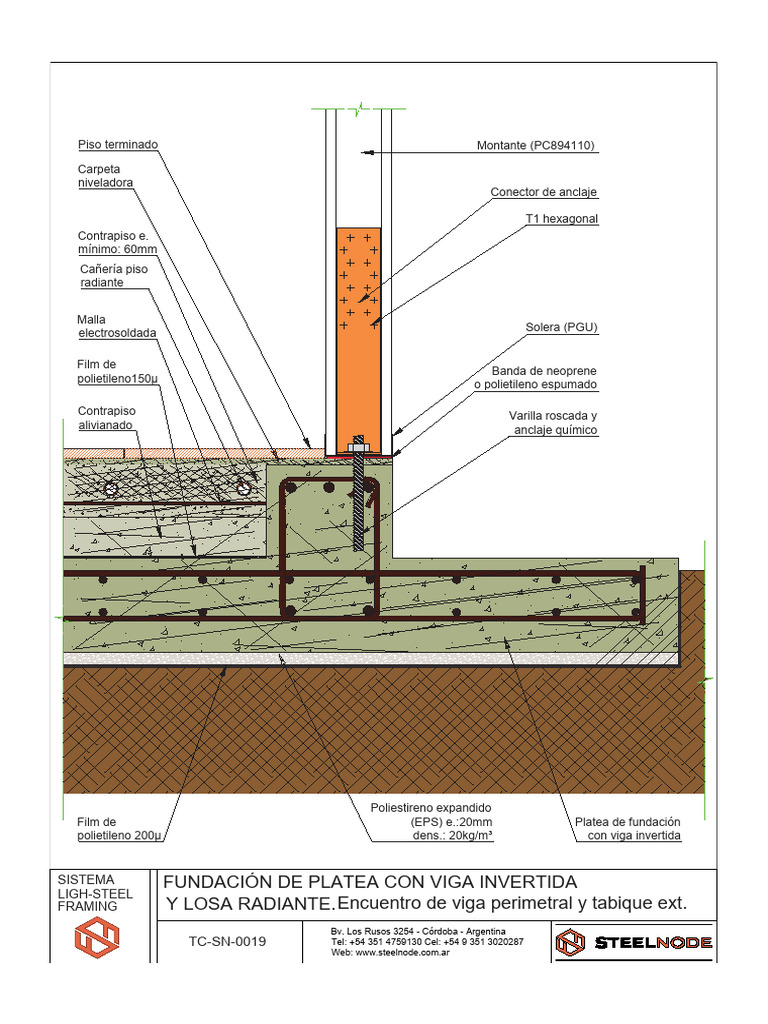 Piso terminado

Carpeta niveladora

Contrapiso e. mínimo: 60mm

Cañería piso radiante

Malla electrosoldada

Film de polietileno150µ

Contrapiso alivianado

Montante (PC894110)

Conector de anclaje

T1 hexagonal

Solera (PGU)

Banda de neoprene o polietileno espumado

Varilla roscada y anclaje químico

Film de polietileno 200µ

Poliestireno expandido (EPS) e.:20mm dens.: 20kg/m³

Platea de fundación con viga invertida

SISTEMA LIGH-STEEL FRAMING

FUNDACIÓN DE PLATEA CON VIGA INVERTIDA Y LOSA RADIANTE. Encuentro de viga perimetral y tabique ext.

TC-SN-0019

Bv. Los Rusos 3254 - Córdoba - Argentina
Tel: +54 351 4759130 Cel: +54 9 351 3020287
Web: www.steelnode.com.ar

STEELNODE