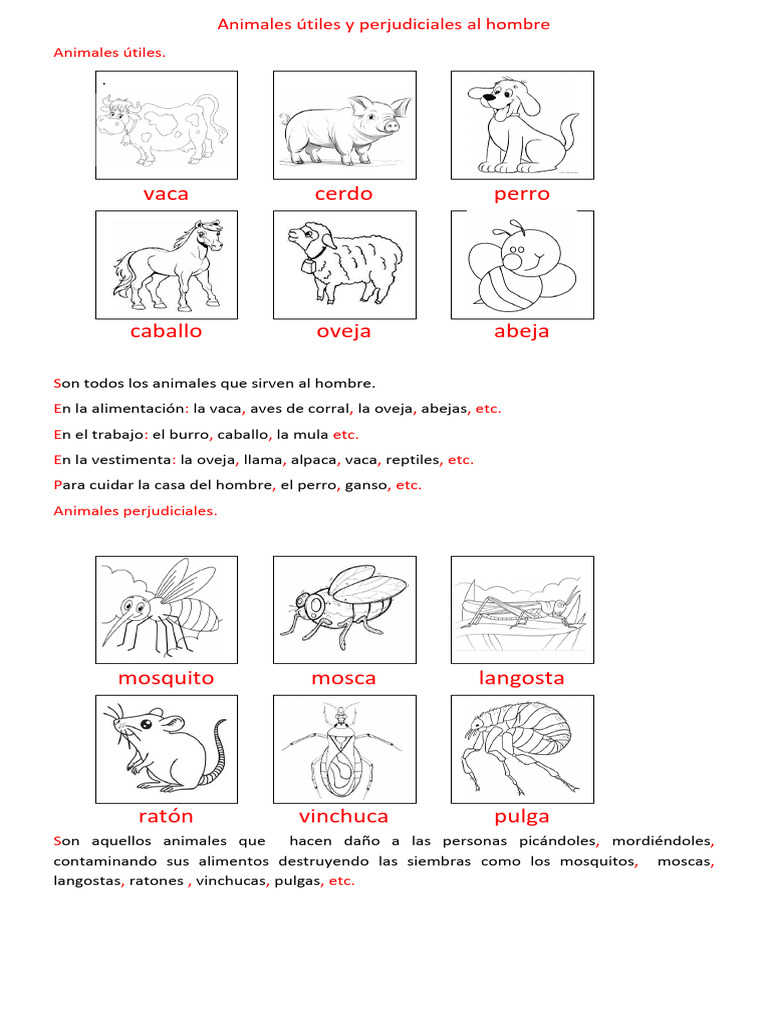 Animales útiles y perjudiciales al hombre

Animales útiles.

vaca cerdo perro

caballo oveja abeja

Son todos los animales que sirven al hombre.

En la alimentación: la vaca, aves de corral, la oveja, abejas, etc.

En el trabajo: el burro, caballo, la mula etc.

En la vestimenta: la oveja, llama, alpaca, vaca, reptiles, etc.

Para cuidar la casa del hombre, el perro, ganso, etc.

Animales perjudiciales.

mosquito mosca langosta

ratón vinchuca pulga

Son aquellos animales que hacen daño a las personas picándoles, mordiéndoles, contaminando sus alimentos destruyendo las siembras como los mosquitos, moscas, langostas, ratones , vinchucas, pulgas, etc.