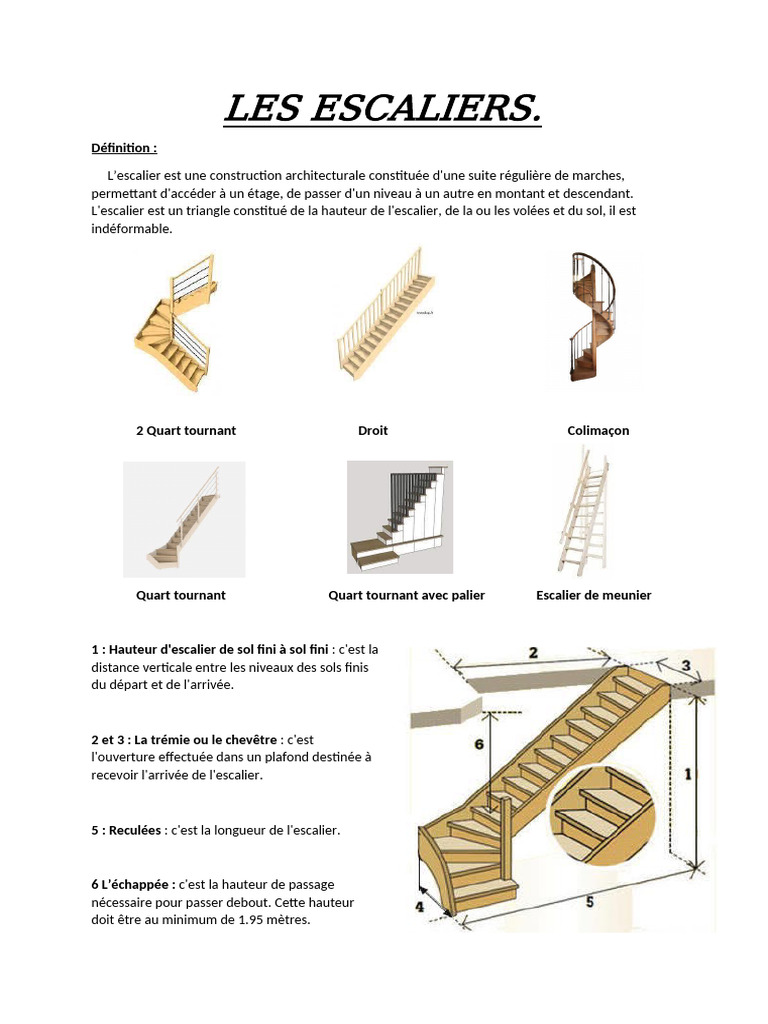 LES ESCALIERS.

Définition :

L'escalier est une construction architecturale constituée d'une suite régulière de marches, permettant d'accéder à un étage, de passer d'un niveau à un autre en montant et descendant. L'escalier est un triangle constitué de la hauteur de l'escalier, de la ou les volées et du sol, il est indéformable.

2 Quart tournant

Droit

Colimaçon

Quart tournant

Quart tournant avec palier

Escalier de meunier

1 : Hauteur d'escalier de sol fini à sol fini : c'est la distance verticale entre les niveaux des sols finis du départ et de l'arrivée.

2 et 3 : La trémie ou le chevêtre : c'est l'ouverture effectuée dans un plafond destinée à recevoir l'arrivée de l'escalier.

5 : Reculées : c'est la longueur de l'escalier.

6 L'échappée : c'est la hauteur de passage nécessaire pour passer debout. Cette hauteur doit être au minimum de 1.95 mètres.

2
3
6
1
4
5