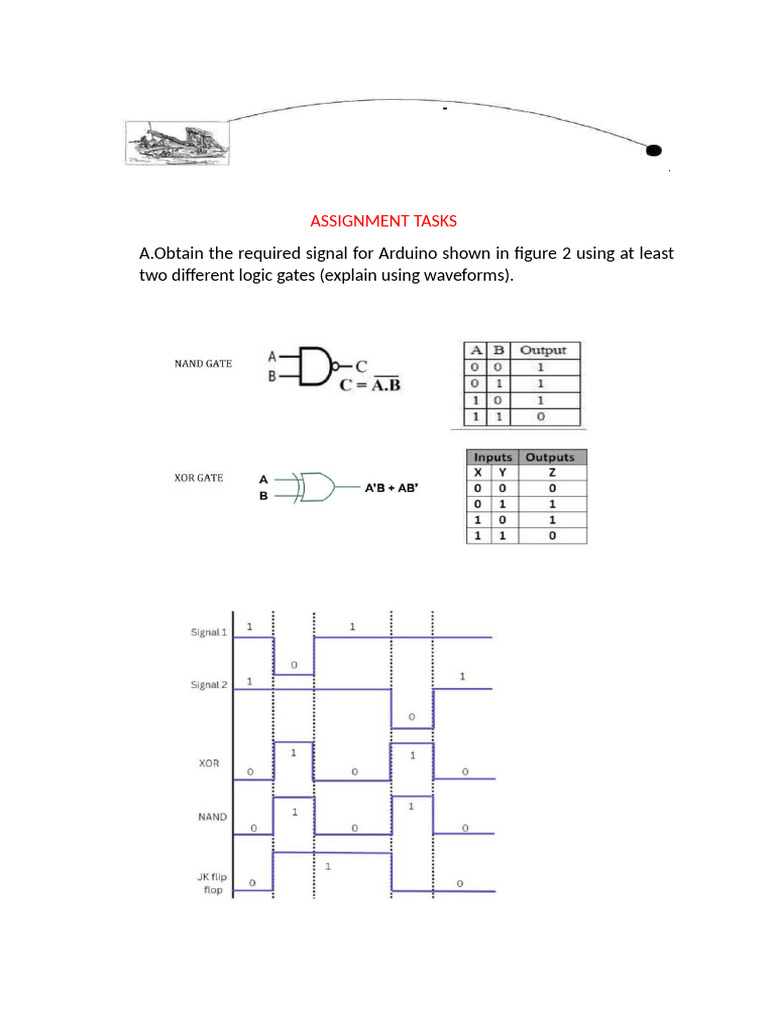 ASSIGNMENT TASKS

A.Obtain the required signal for Arduino shown in figure 2 using at least two different logic gates (explain using waveforms).

NAND GATE

A
B
C
$C = \overline{A.B}$

| A | B | Output |
|---|---|---|
| 0 | 0 | 1 |
| 0 | 1 | 1 |
| 1 | 0 | 1 |
| 1 | 1 | 0 |

XOR GATE

A
B
A'B + AB'

| Inputs | | Outputs |
|---|---|---|
| X | Y | Z |
| 0 | 0 | 0 |
| 0 | 1 | 1 |
| 1 | 0 | 1 |
| 1 | 1 | 0 |

Signal 1
1
0
1

Signal 2
1
0
1

XOR
0
1
0
1
0

NAND
0
1
0
1
0

JK flip flop
0
1
0