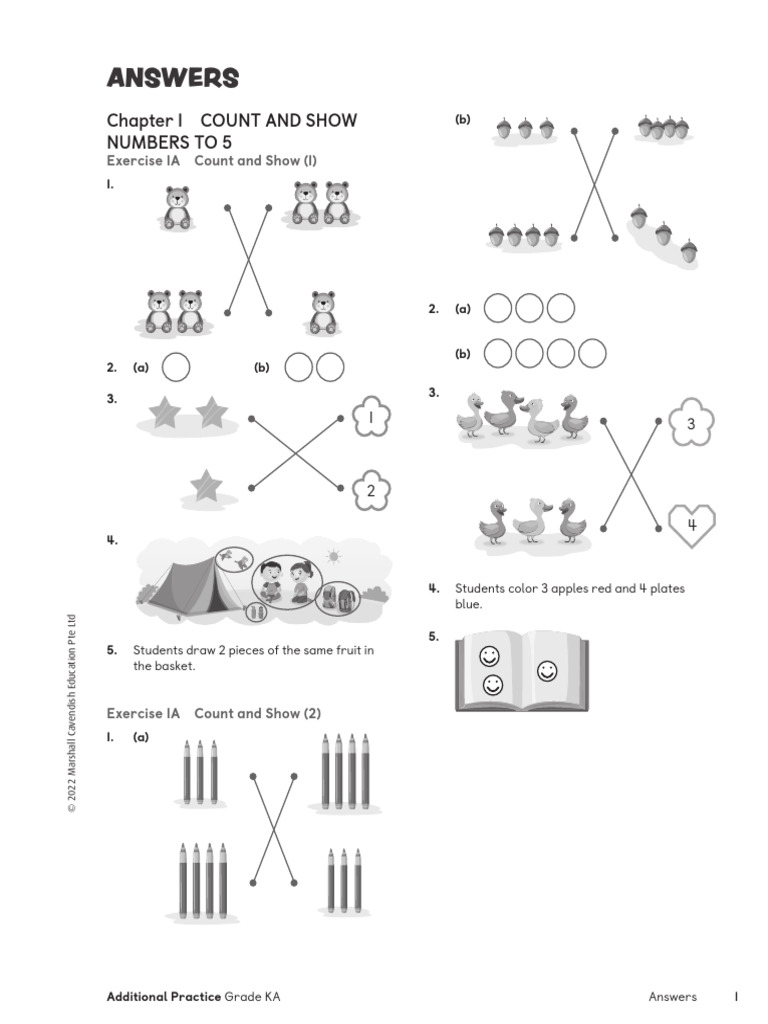 ANSWERS

Chapter 1 COUNT AND SHOW NUMBERS TO 5

Exercise 1A Count and Show (1)

1.

2. (a)

(b)

3.

1

2

4.

5. Students draw 2 pieces of the same fruit in the basket.

Exercise 1A Count and Show (2)

1. (a)

(b)

2. (a)

(b)

3.

3

4

4. Students color 3 apples red and 4 plates blue.

5.

© 2022 Marshall Cavendish Education Pte Ltd

Additional Practice Grade KA

Answers 1