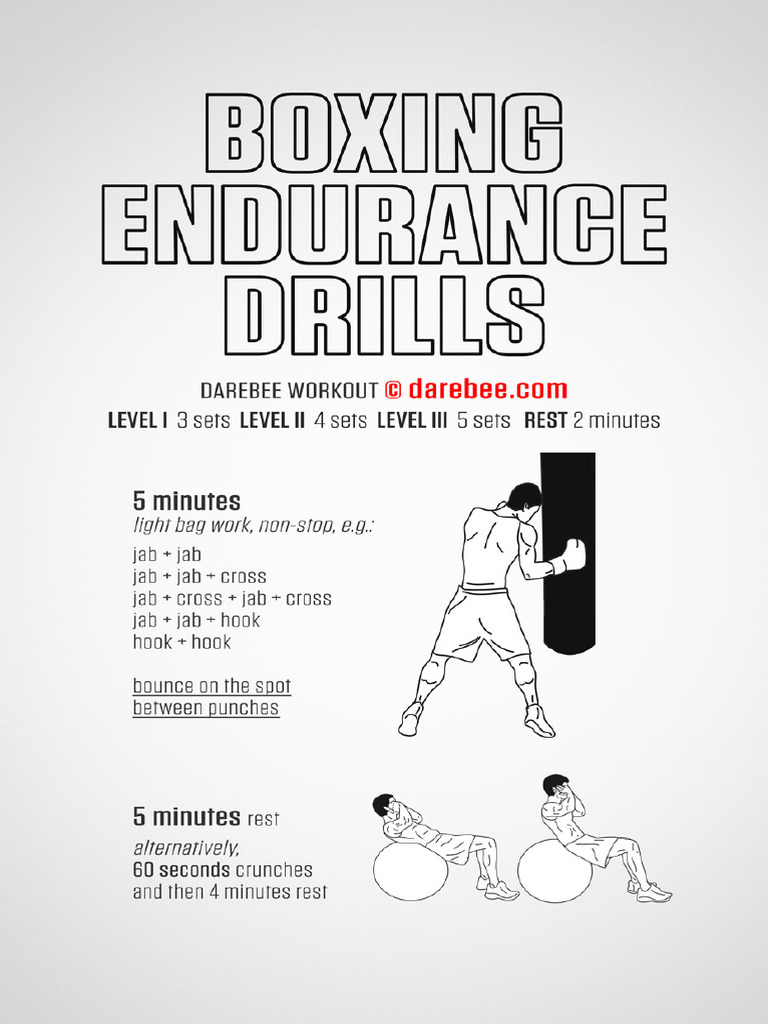 BOXING ENDURANCE DRILLS

DAREBEE WORKOUT © darebee.com

LEVEL I 3 sets LEVEL II 4 sets LEVEL III 5 sets REST 2 minutes

5 minutes
light bag work, non-stop, e.g.:

jab + jab
jab + jab + cross
jab + cross + jab + cross
jab + jab + hook
hook + hook

bounce on the spot between punches

5 minutes rest
alternatively,
60 seconds crunches
and then 4 minutes rest