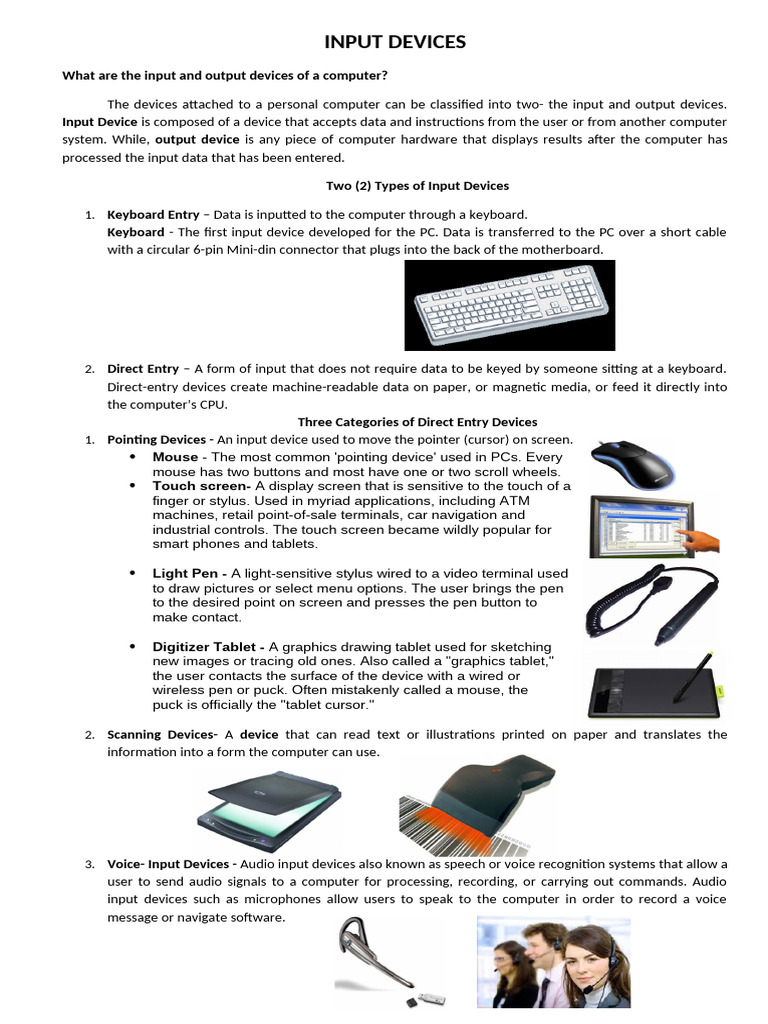 INPUT DEVICES

What are the input and output devices of a computer?

The devices attached to a personal computer can be classified into two- the input and output devices. Input Device is composed of a device that accepts data and instructions from the user or from another computer system. While, output device is any piece of computer hardware that displays results after the computer has processed the input data that has been entered.

Two (2) Types of Input Devices

1. Keyboard Entry – Data is inputted to the computer through a keyboard.
Keyboard - The first input device developed for the PC. Data is transferred to the PC over a short cable with a circular 6-pin Mini-din connector that plugs into the back of the motherboard.

2. Direct Entry – A form of input that does not require data to be keyed by someone sitting at a keyboard. Direct-entry devices create machine-readable data on paper, or magnetic media, or feed it directly into the computer's CPU.

Three Categories of Direct Entry Devices

1. Pointing Devices - An input device used to move the pointer (cursor) on screen.
• Mouse - The most common 'pointing device' used in PCs. Every mouse has two buttons and most have one or two scroll wheels.
• Touch screen- A display screen that is sensitive to the touch of a finger or stylus. Used in myriad applications, including ATM machines, retail point-of-sale terminals, car navigation and industrial controls. The touch screen became wildly popular for smart phones and tablets.
• Light Pen - A light-sensitive stylus wired to a video terminal used to draw pictures or select menu options. The user brings the pen to the desired point on screen and presses the pen button to make contact.
• Digitizer Tablet - A graphics drawing tablet used for sketching new images or tracing old ones. Also called a "graphics tablet," the user contacts the surface of the device with a wired or wireless pen or puck. Often mistakenly called a mouse, the puck is officially the "tablet cursor."

2. Scanning Devices- A device that can read text or illustrations printed on paper and translates the information into a form the computer can use.

3. Voice- Input Devices - Audio input devices also known as speech or voice recognition systems that allow a user to send audio signals to a computer for processing, recording, or carrying out commands. Audio input devices such as microphones allow users to speak to the computer in order to record a voice message or navigate software.