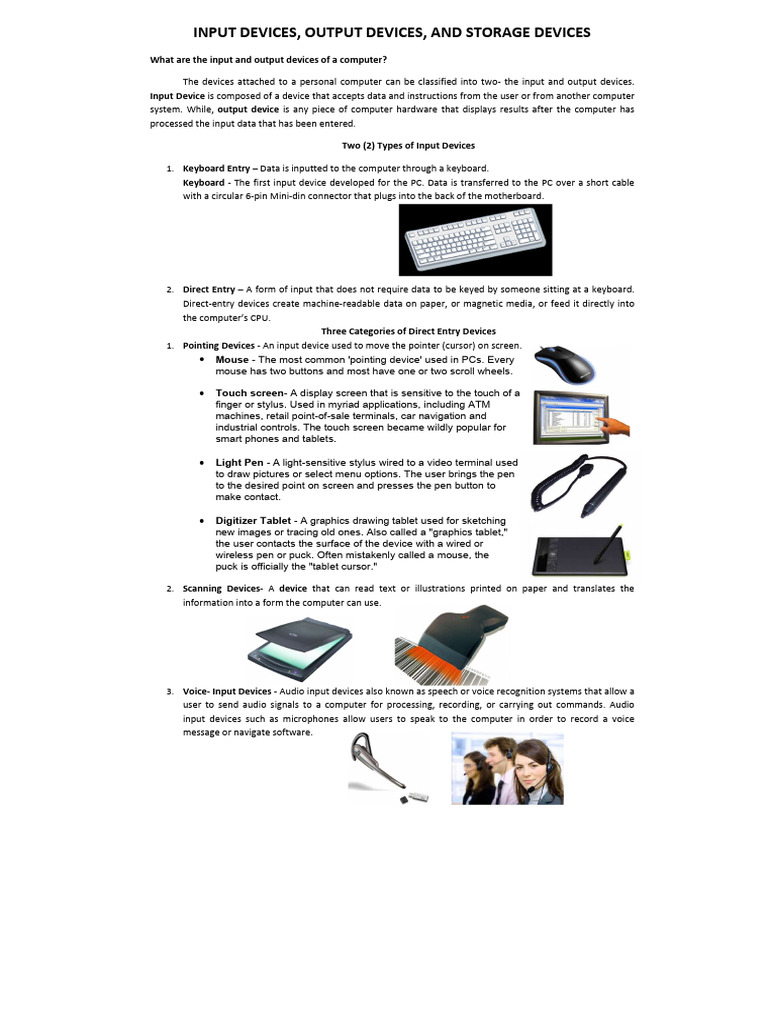 INPUT DEVICES, OUTPUT DEVICES, AND STORAGE DEVICES

What are the input and output devices of a computer?

The devices attached to a personal computer can be classified into two- the input and output devices. Input Device is composed of a device that accepts data and instructions from the user or from another computer system. While, output device is any piece of computer hardware that displays results after the computer has processed the input data that has been entered.

Two (2) Types of Input Devices

1. Keyboard Entry – Data is inputted to the computer through a keyboard.
Keyboard - The first input device developed for the PC. Data is transferred to the PC over a short cable with a circular 6-pin Mini-din connector that plugs into the back of the motherboard.

2. Direct Entry – A form of input that does not require data to be keyed by someone sitting at a keyboard. Direct-entry devices create machine-readable data on paper, or magnetic media, or feed it directly into the computer's CPU.

Three Categories of Direct Entry Devices

1. Pointing Devices - An input device used to move the pointer (cursor) on screen.
• Mouse - The most common 'pointing device' used in PCs. Every mouse has two buttons and most have one or two scroll wheels.
• Touch screen- A display screen that is sensitive to the touch of a finger or stylus. Used in myriad applications, including ATM machines, retail point-of-sale terminals, car navigation and industrial controls. The touch screen became wildly popular for smart phones and tablets.
• Light Pen - A light-sensitive stylus wired to a video terminal used to draw pictures or select menu options. The user brings the pen to the desired point on screen and presses the pen button to make contact.
• Digitizer Tablet - A graphics drawing tablet used for sketching new images or tracing old ones. Also called a "graphics tablet," the user contacts the surface of the device with a wired or wireless pen or puck. Often mistakenly called a mouse, the puck is officially the "tablet cursor."

2. Scanning Devices- A device that can read text or illustrations printed on paper and translates the information into a form the computer can use.

3. Voice- Input Devices - Audio input devices also known as speech or voice recognition systems that allow a user to send audio signals to a computer for processing, recording, or carrying out commands. Audio input devices such as microphones allow users to speak to the computer in order to record a voice message or navigate software.