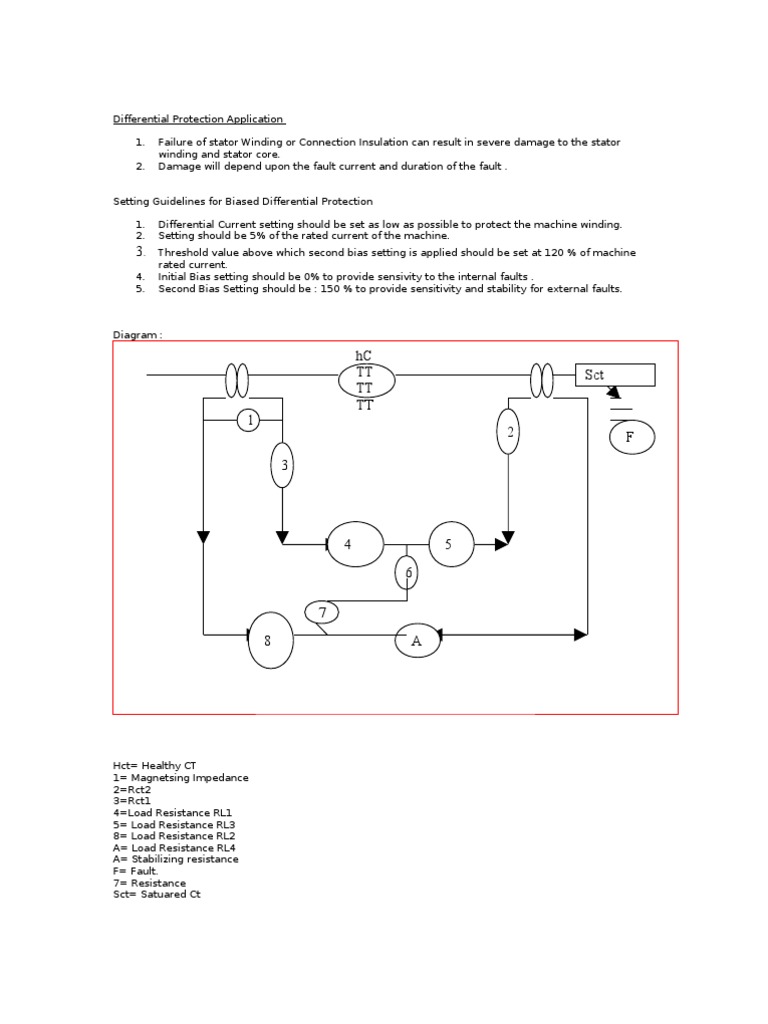 Differential Protection Application

1. Failure of stator Winding or Connection Insulation can result in severe damage to the stator winding and stator core.
2. Damage will depend upon the fault current and duration of the fault .

Setting Guidelines for Biased Differential Protection

1. Differential Current setting should be set as low as possible to protect the machine winding.
2. Setting should be 5% of the rated current of the machine.
3. Threshold value above which second bias setting is applied should be set at 120 % of machine rated current.
4. Initial Bias setting should be 0% to provide sensivity to the internal faults .
5. Second Bias Setting should be : 150 % to provide sensitivity and stability for external faults.

Diagram :

hC
TT
TT
TT
Sct
F
1
2
3
4
5
6
7
8
A

Hct= Healthy CT
1= Magnetsing Impedance
2=Rct2
3=Rct1
4=Load Resistance RL1
5= Load Resistance RL3
8= Load Resistance RL2
A= Load Resistance RL4
A= Stabilizing resistance
F= Fault.
7= Resistance
Sct= Satuared Ct